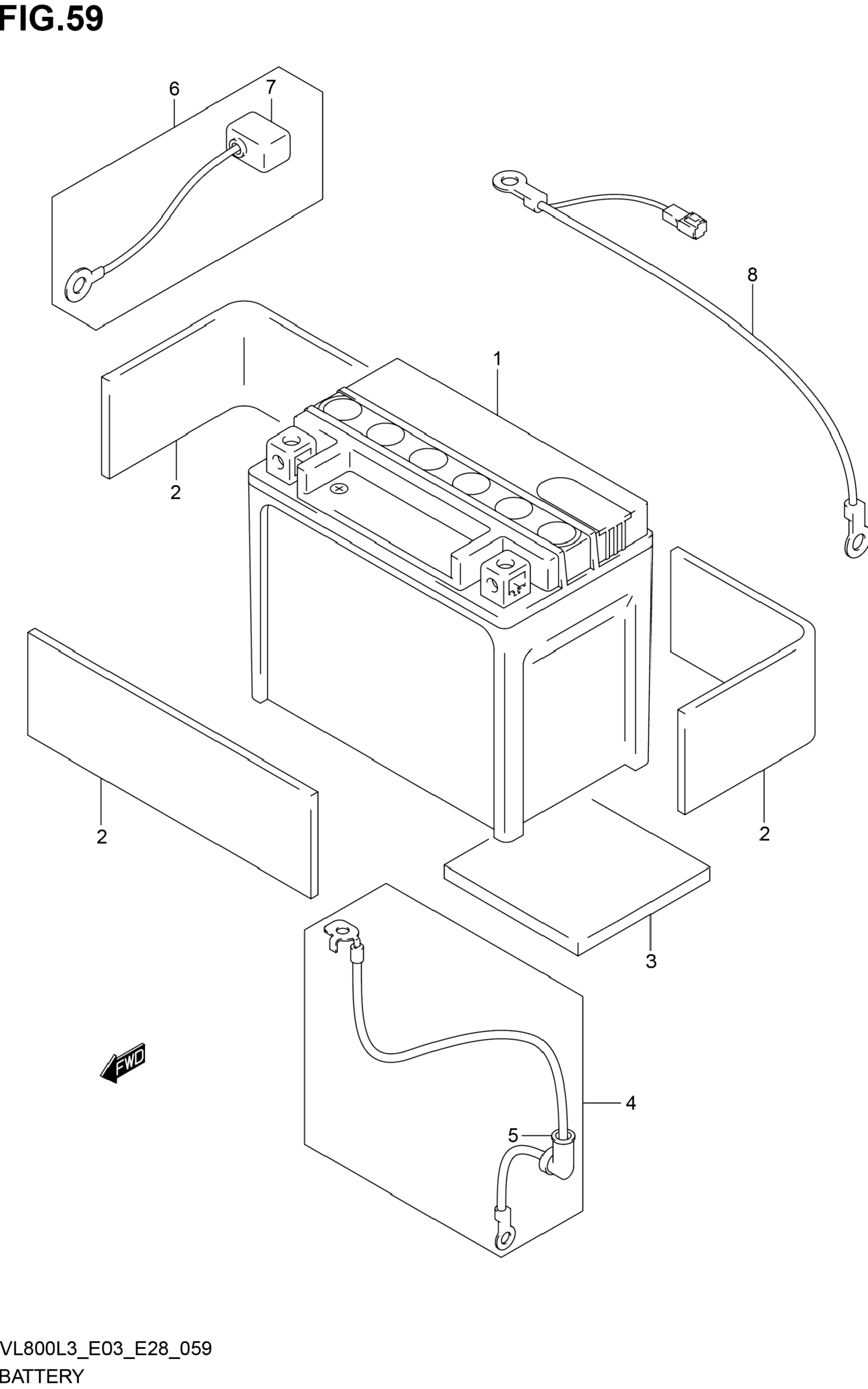 FIG.59

6
7
8
1
2
2
2
3
FWD
4
5

VL800L3_E03_E28_059
BATTERY