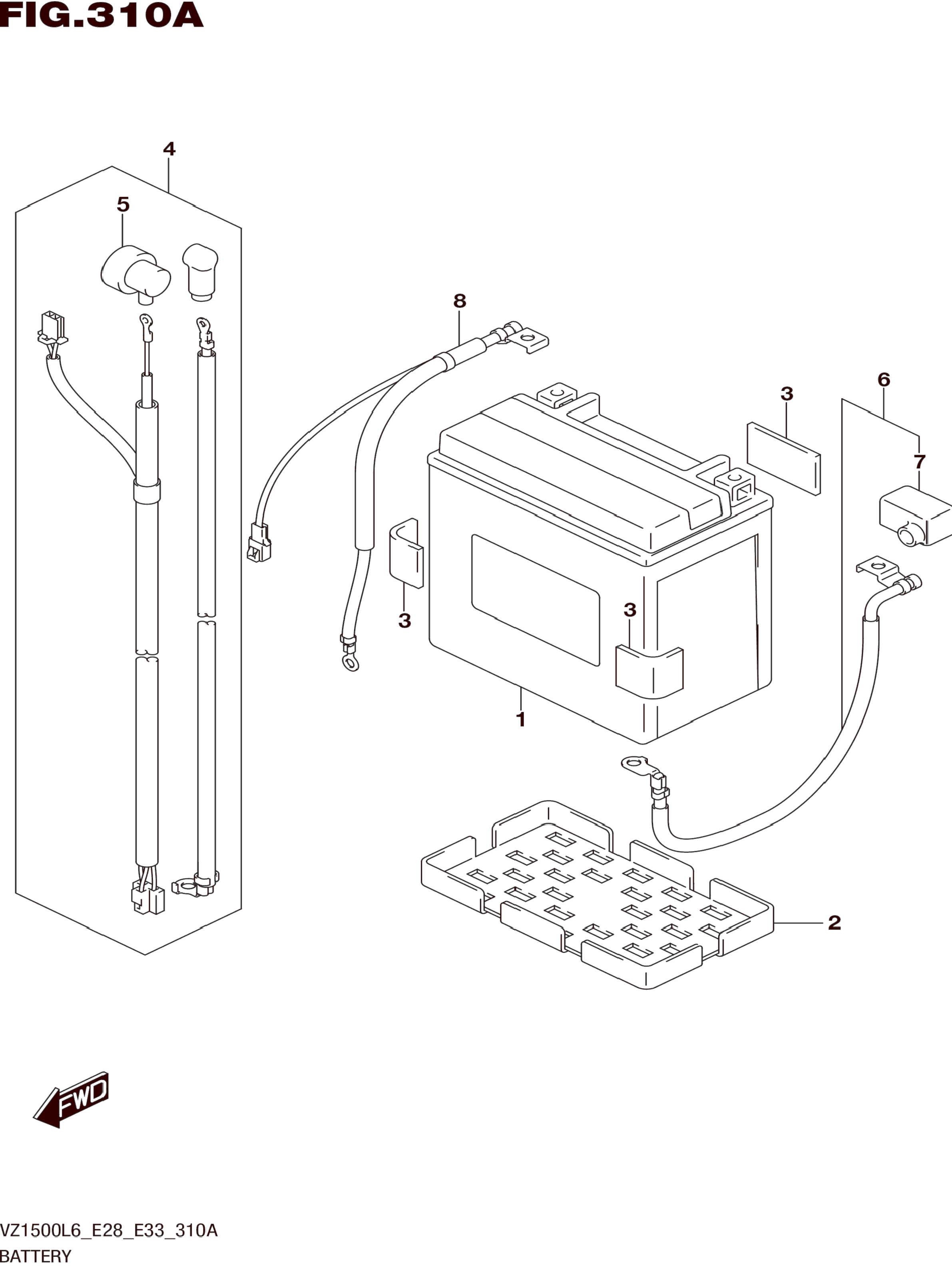 FIG.310A

4
5
8
3
6
7
3
3
1
2

FWD

VZ1500L6_E28_E33_310A
BATTERY