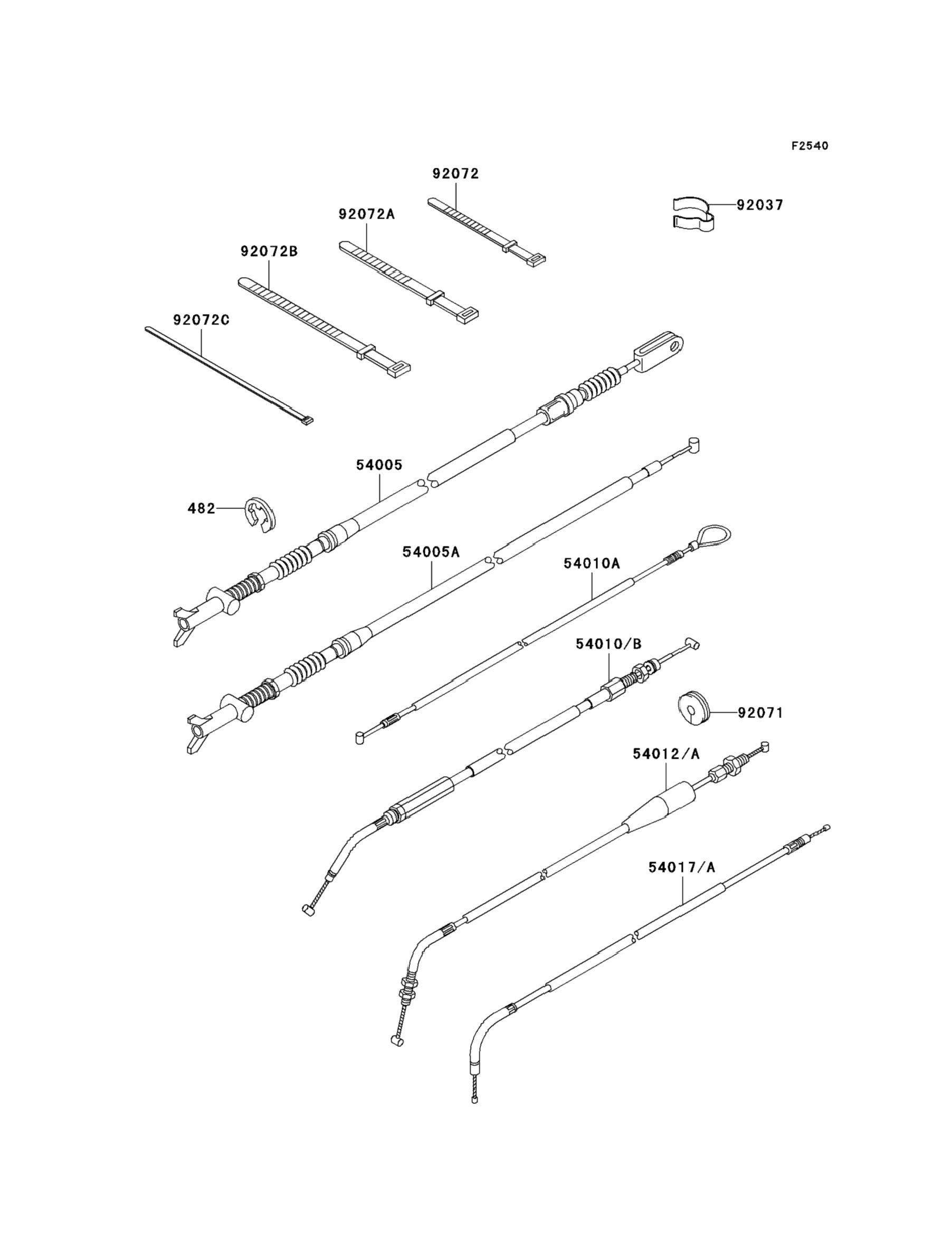 F2540

92072

92037

92072A

92072B

92072C

54005

482

54005A

54010A

54010/B

92071

54012/A

54017/A