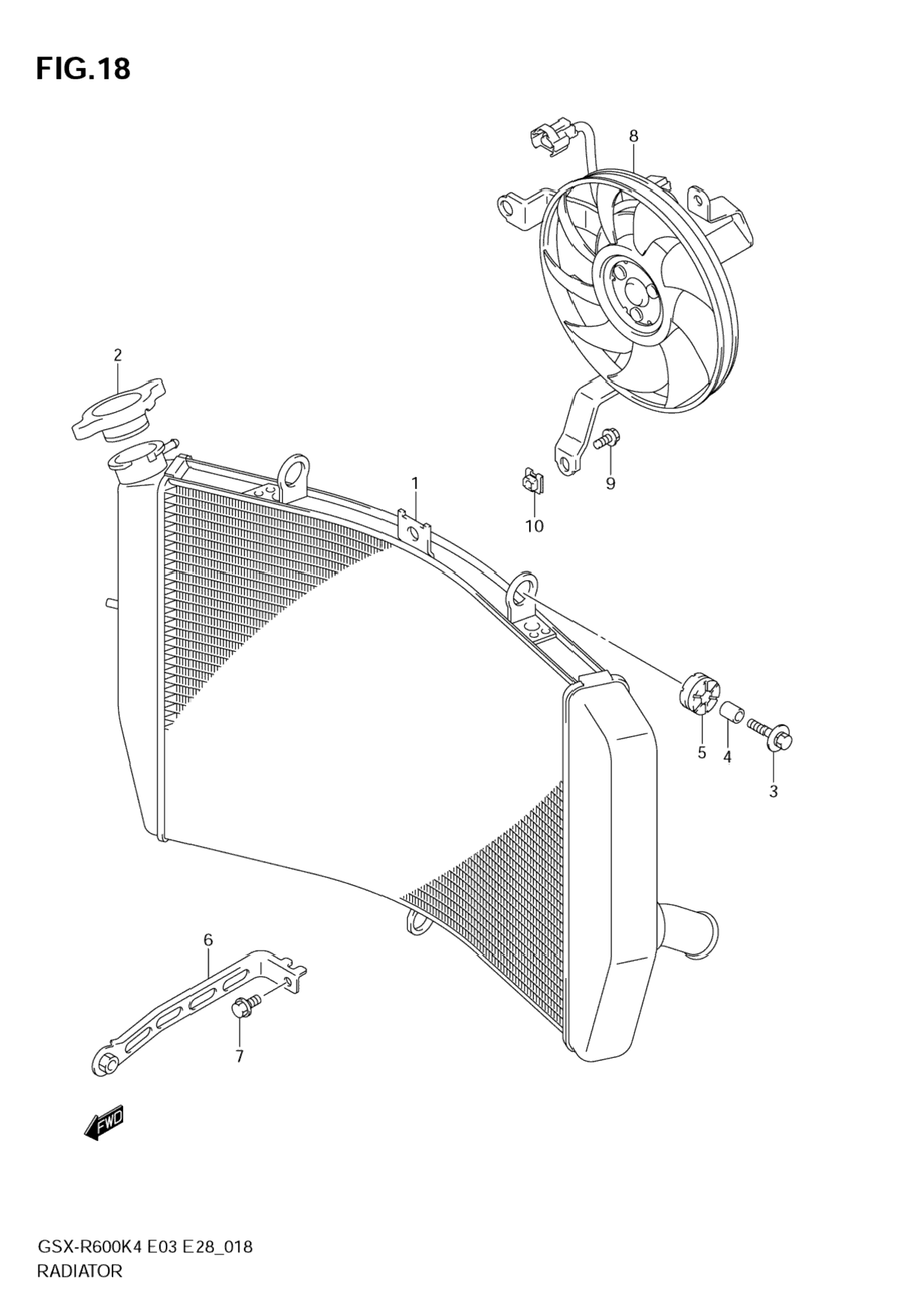 FIG.18

8

2

1

9

10

5

4

3

6

7

FWD

GSX-R600K4 E03 E28_018
RADIATOR