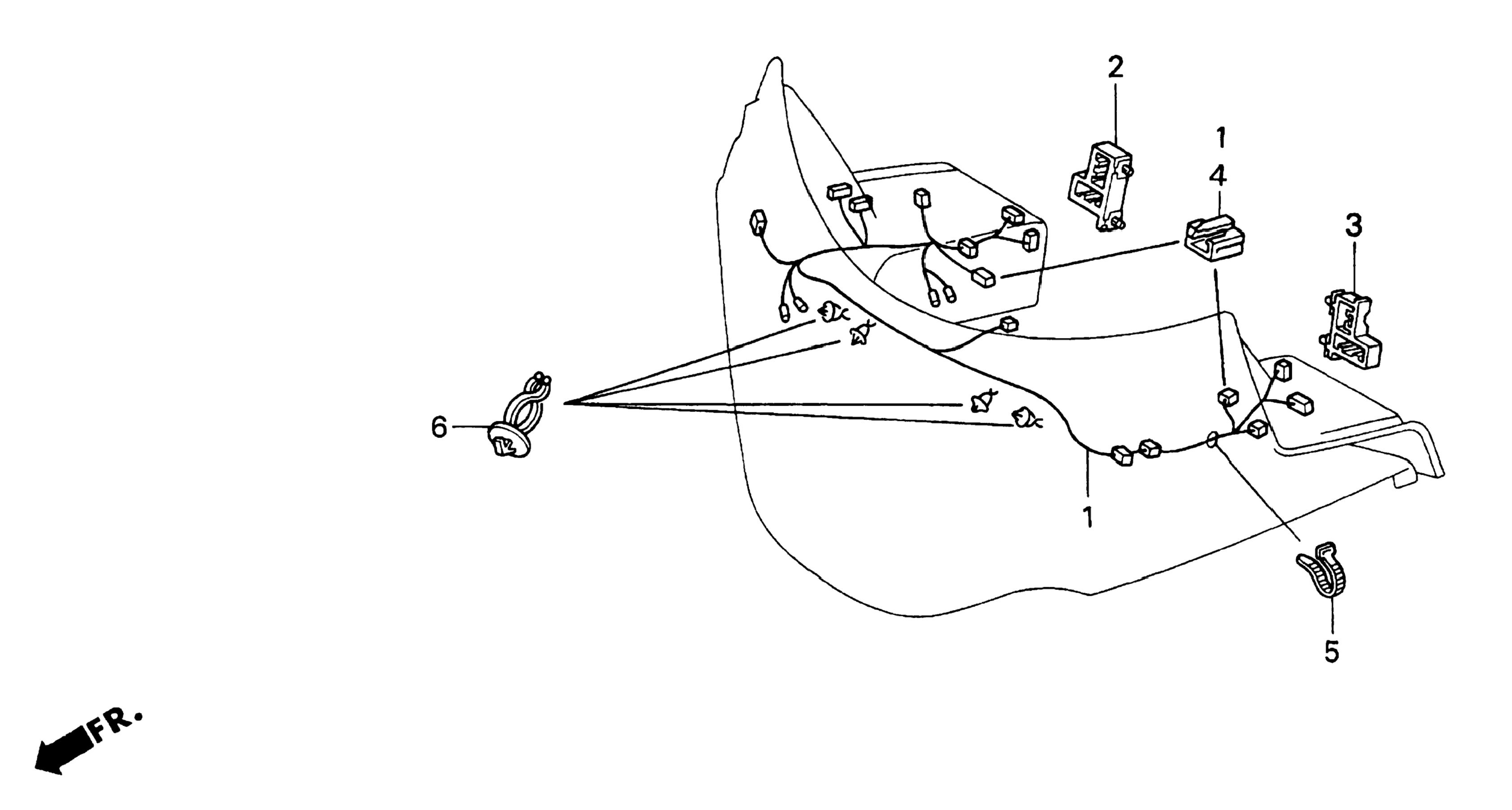 2
1
4
3
6
1
5
FR.