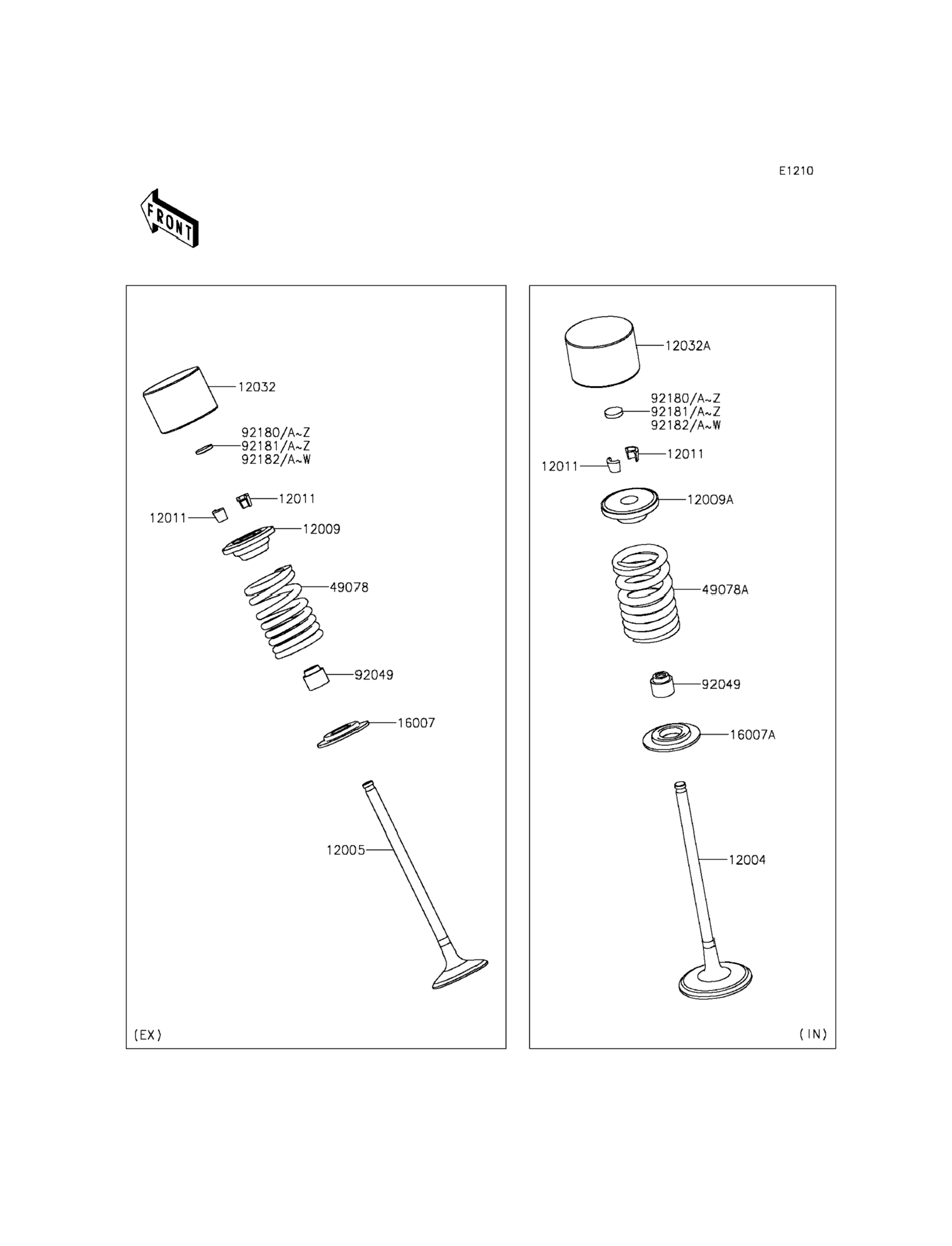 E1210

FRONT

12032

92180/A~Z
92181/A~Z
92182/A~W

12011

12011

12009

49078

92049

16007

12005

(EX)

12032A

92180/A~Z
92181/A~Z
92182/A~W

12011

12011

12009A

49078A

92049

16007A

12004

(IN)