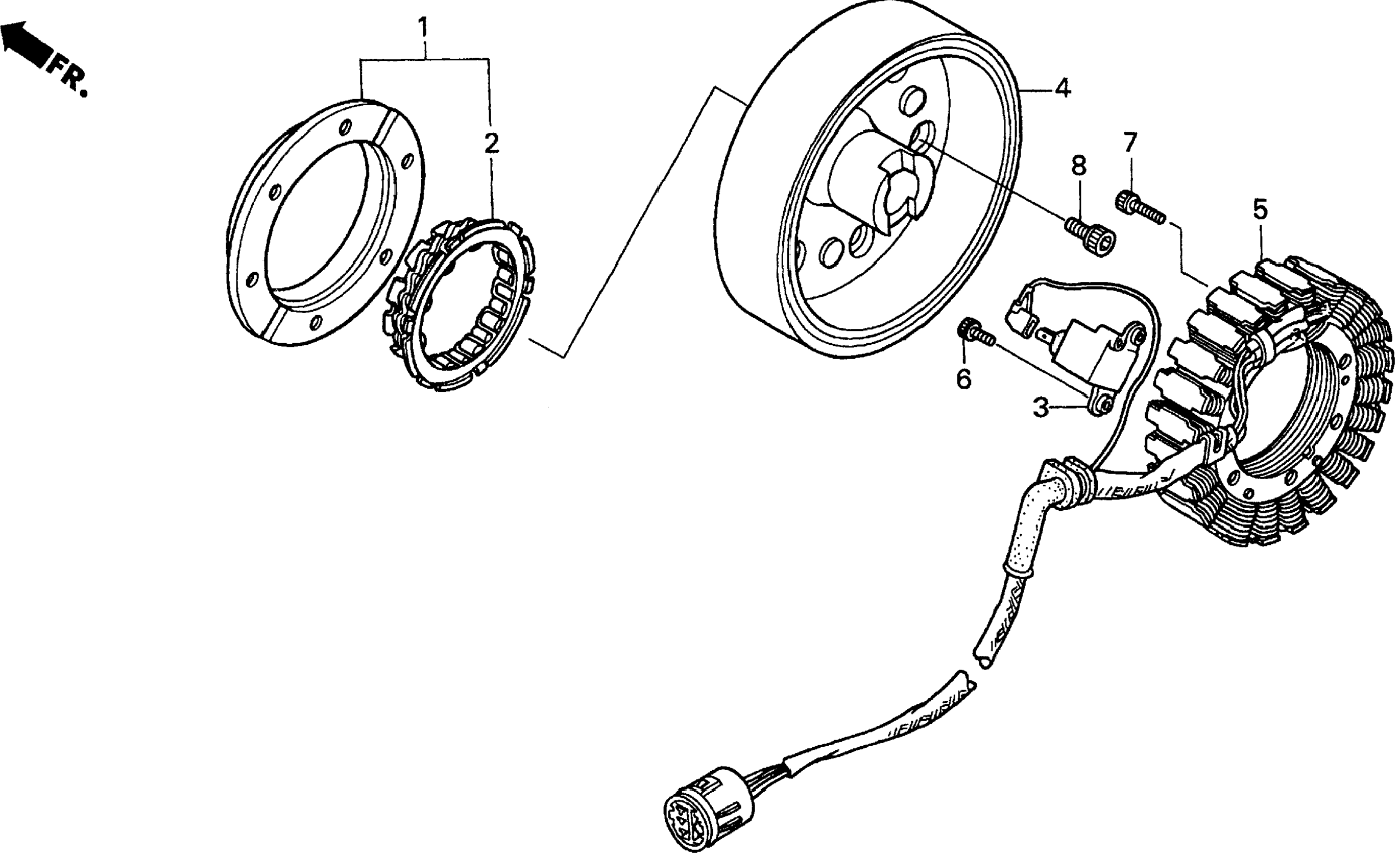 FR.

1

2

4

7

8

5

6

3