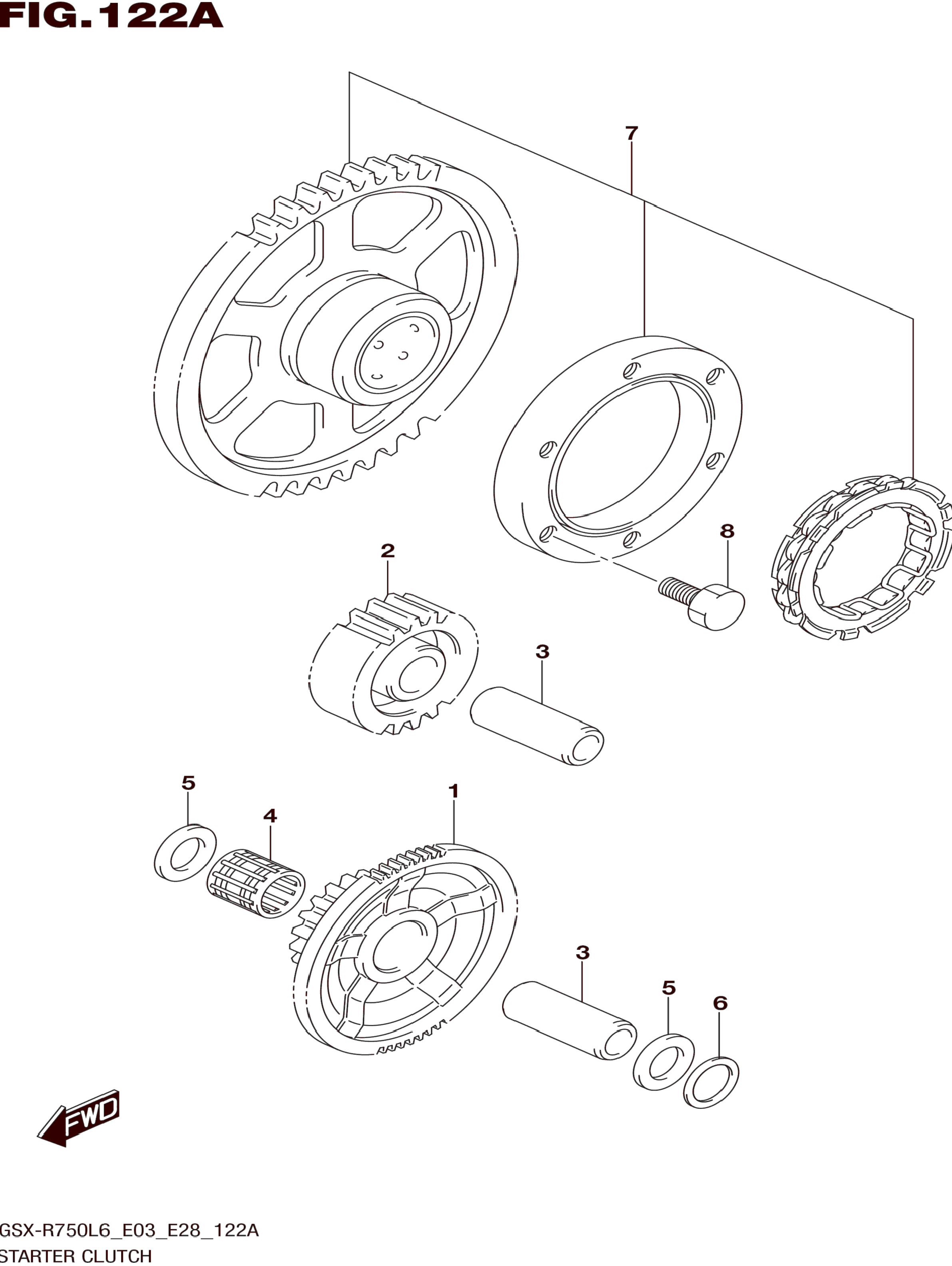 FIG.122A

7

8

2

3

5

4

1

3

5

6

FWD

GSX-R750L6_E03_E28_122A
STARTER CLUTCH