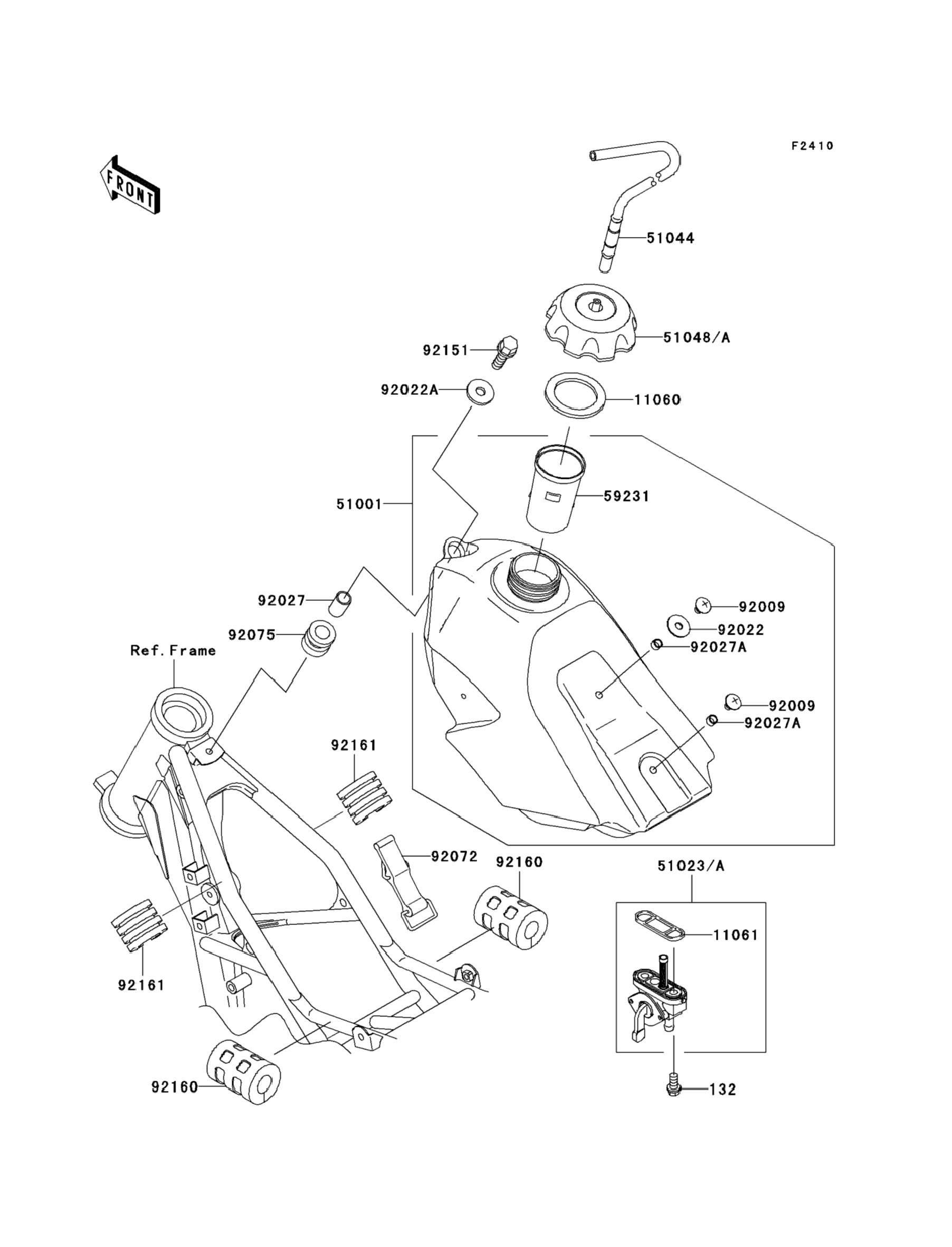 F2410

FRONT

51044

51048/A

92151

92022A

11060

51001

59231

92027

92075

Ref.Frame

92009

92022

92027A

92009

92027A

92161

92072

92160

51023/A

11061

92161

92160

132