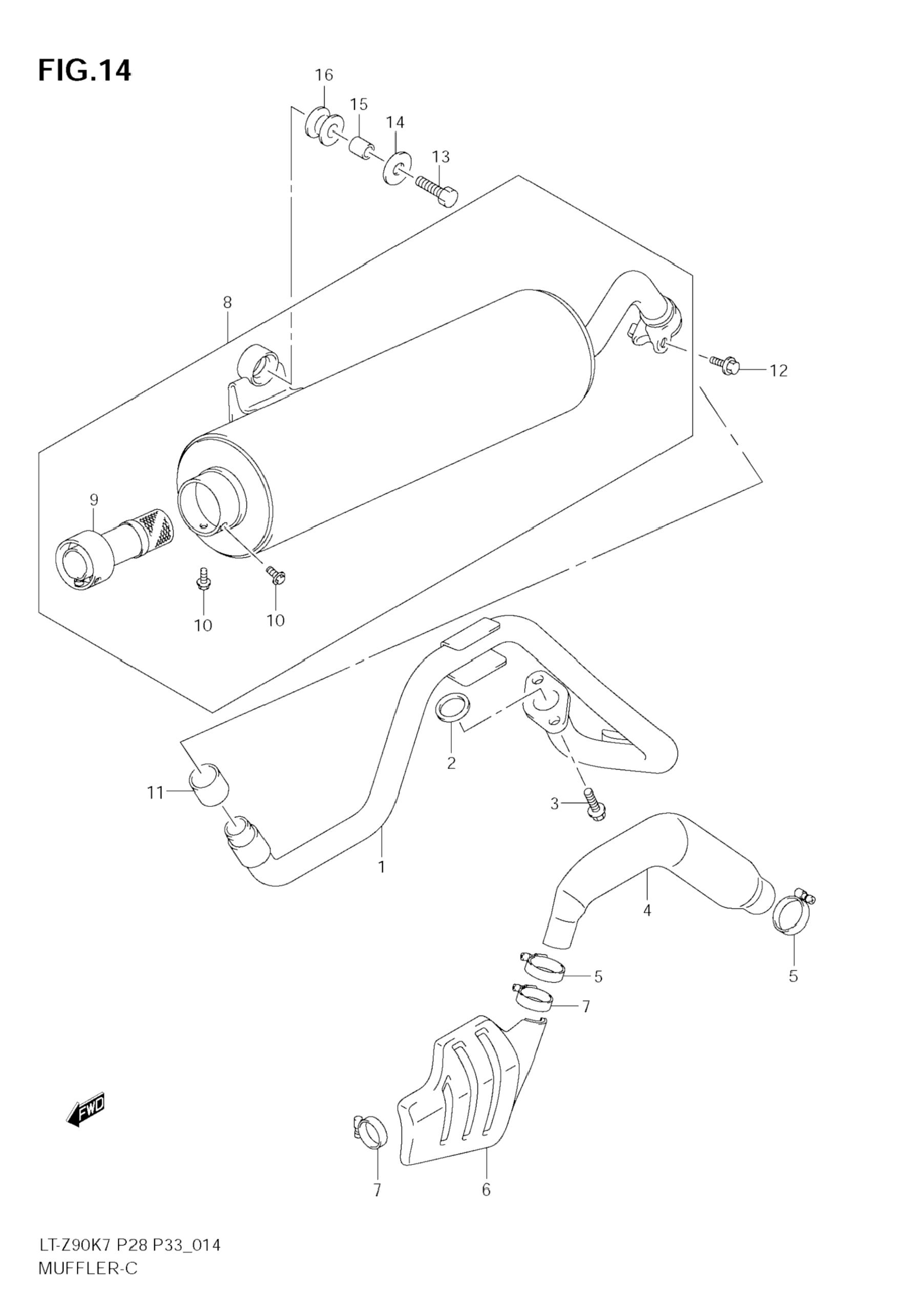 FIG.14

16
15
14
13
8
12
9
10
10
2
11
3
1
4
5
5
7
FWD
7
6

LT-Z90K7 P28 P33_014
MUFFLER-C