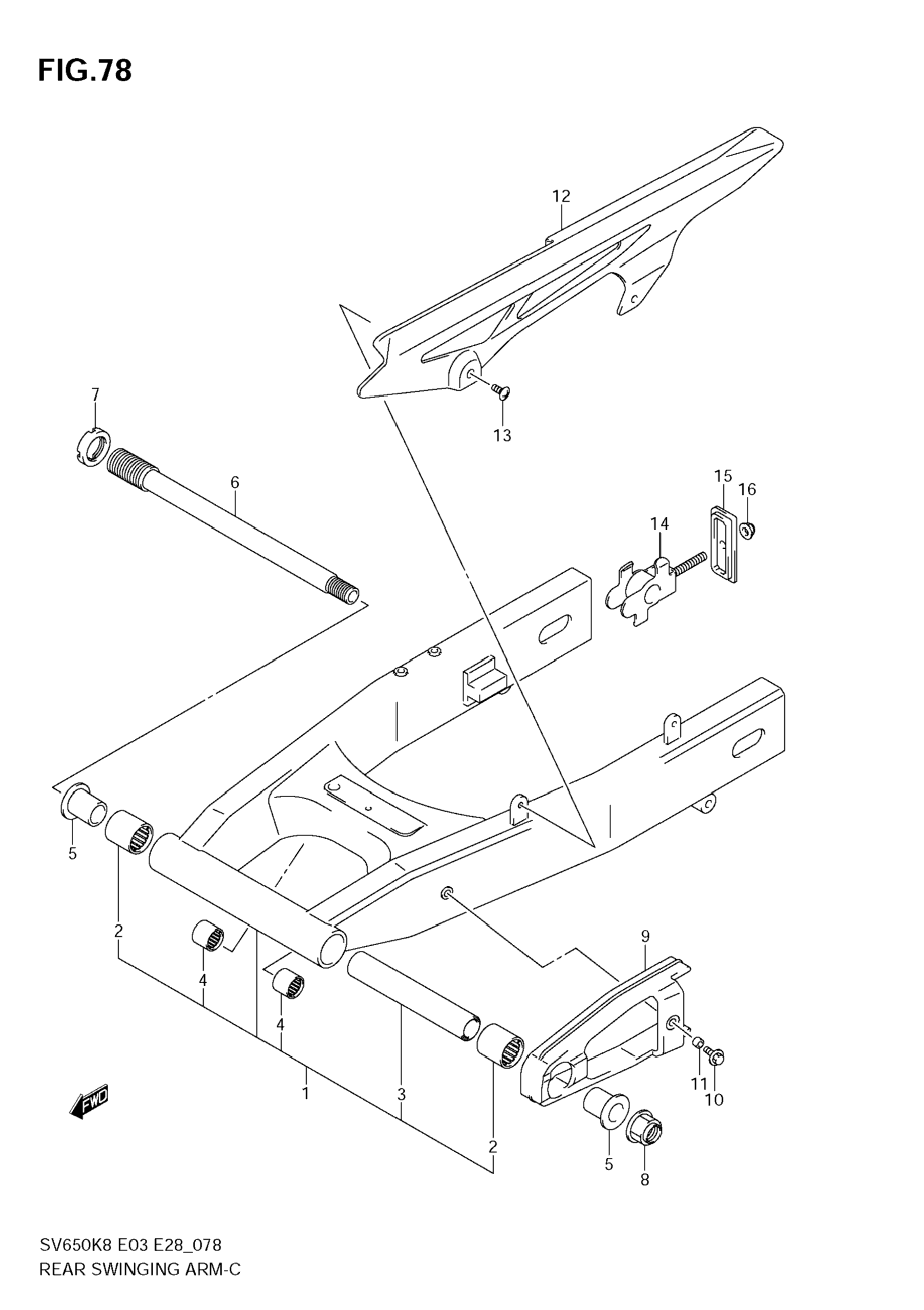 FIG.78

12

13

7

6

15

16

14

5

2

4

4

1

3

2

9

11

10

5

8

FWD

SV650K8 E03 E28_078
REAR SWINGING ARM-C