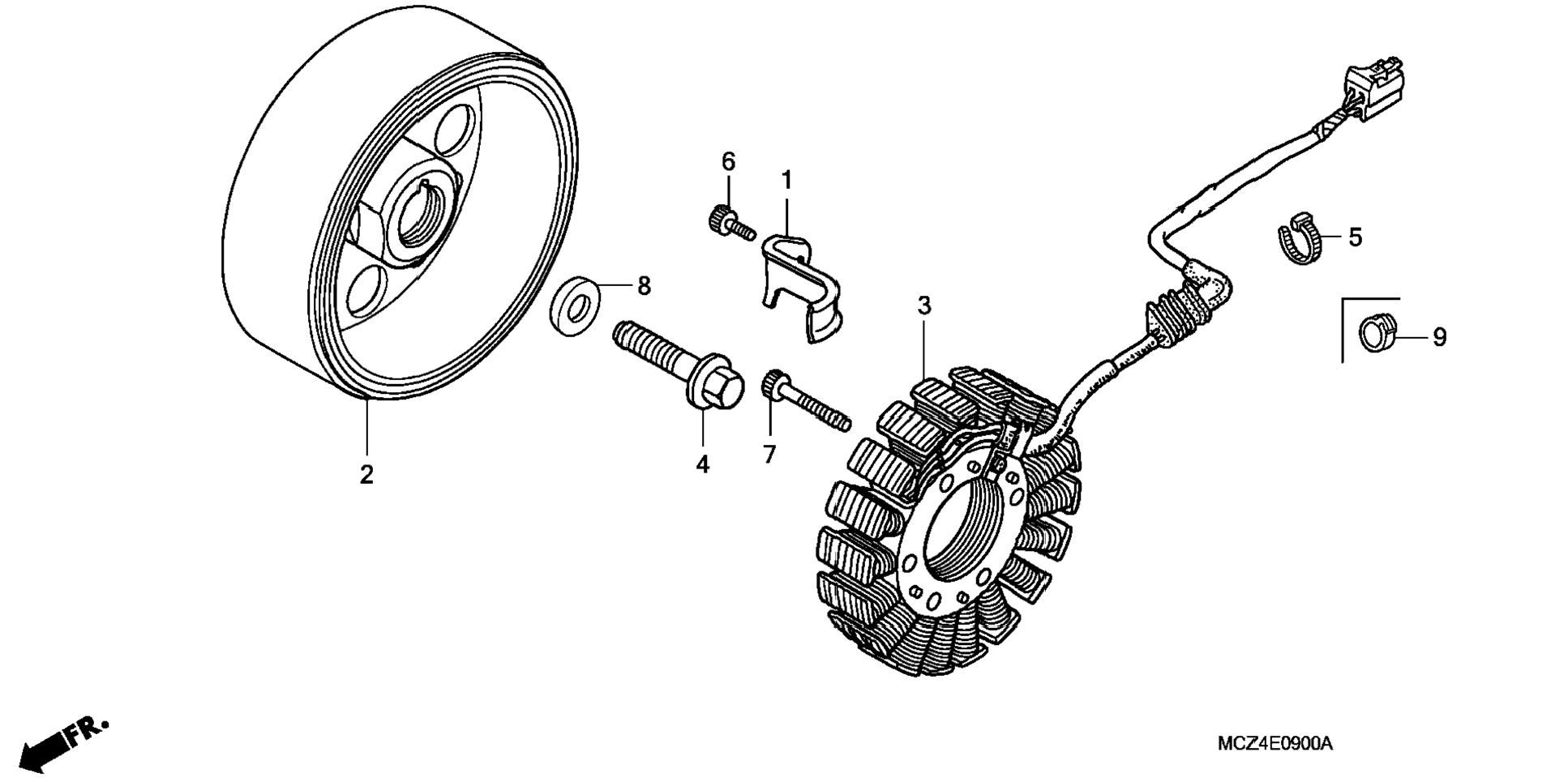 6
1
5
8
3
9
2
4
7
FR.
MCZ4E0900A