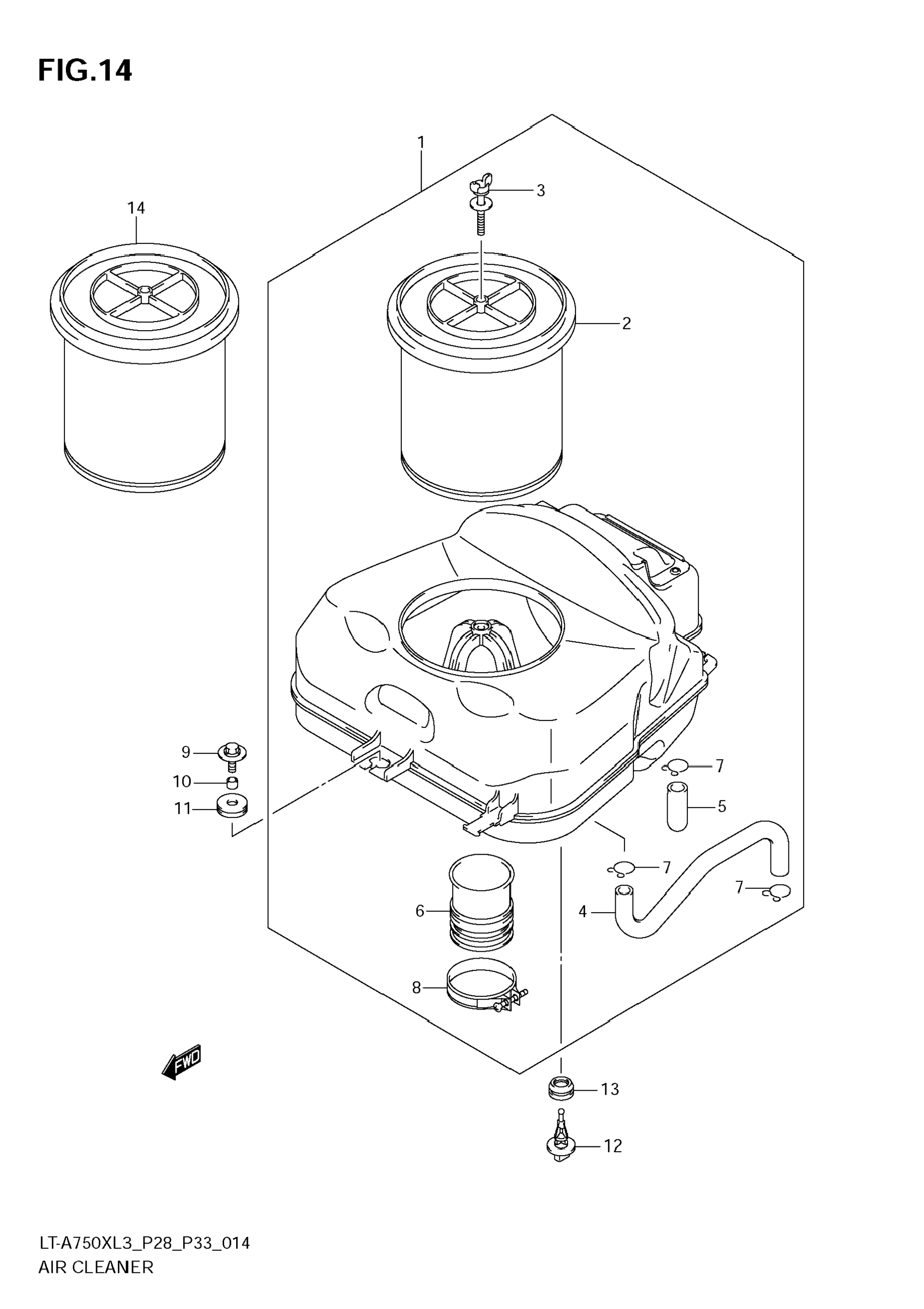 FIG.14

1

14

3

2

9

10

11

7

5

7

7

6

4

8

FWD

13

12

LT-A750XL3_P28_P33_014
AIR CLEANER