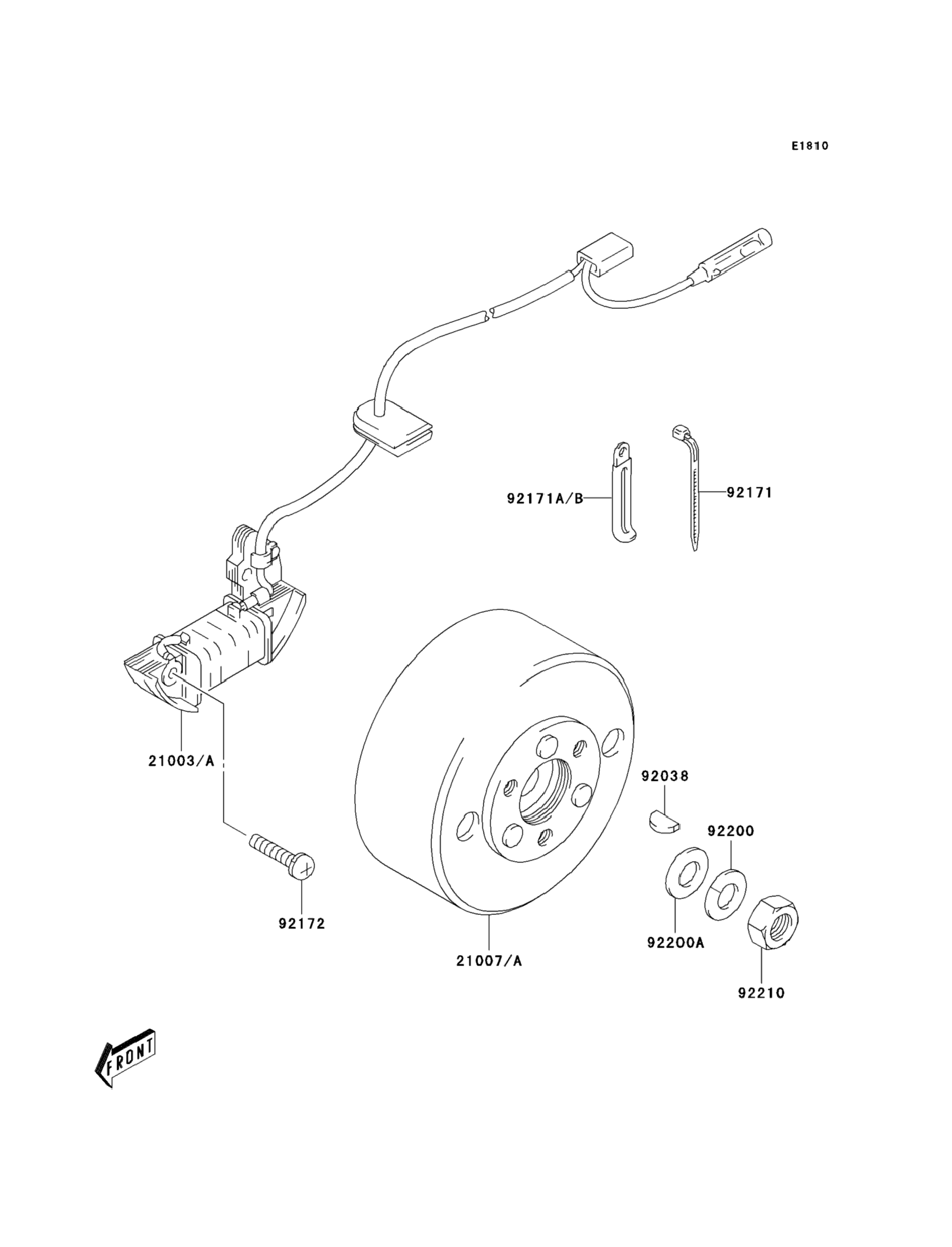 E1810

92171A/B

92171

21003/A

92038

92200

92172

92200A

21007/A

92210

FRONT