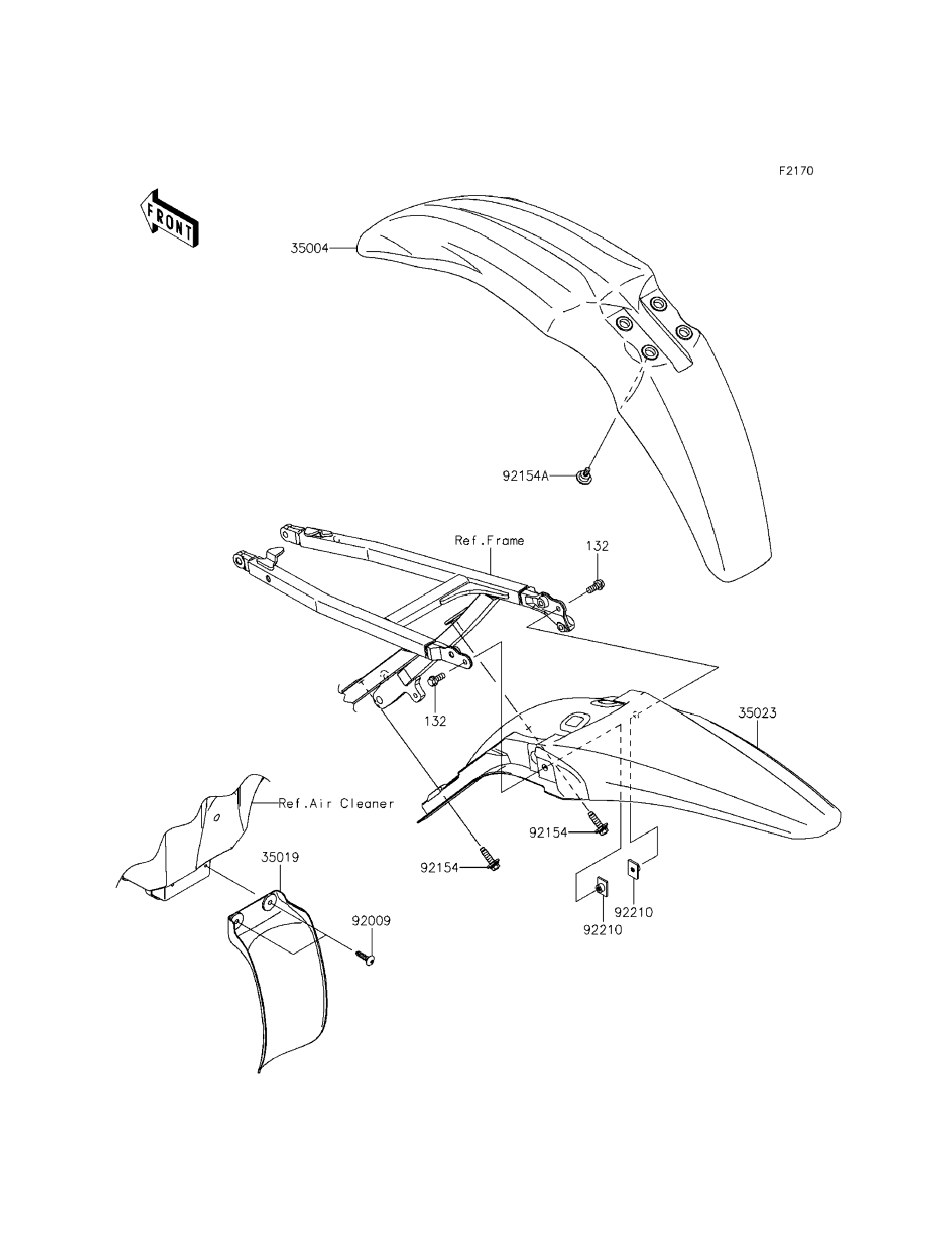 F2170

FRONT

35004

92154A

Ref.Frame

132

132

35023

Ref.Air Cleaner

92154

92154

35019

92009

92210

92210