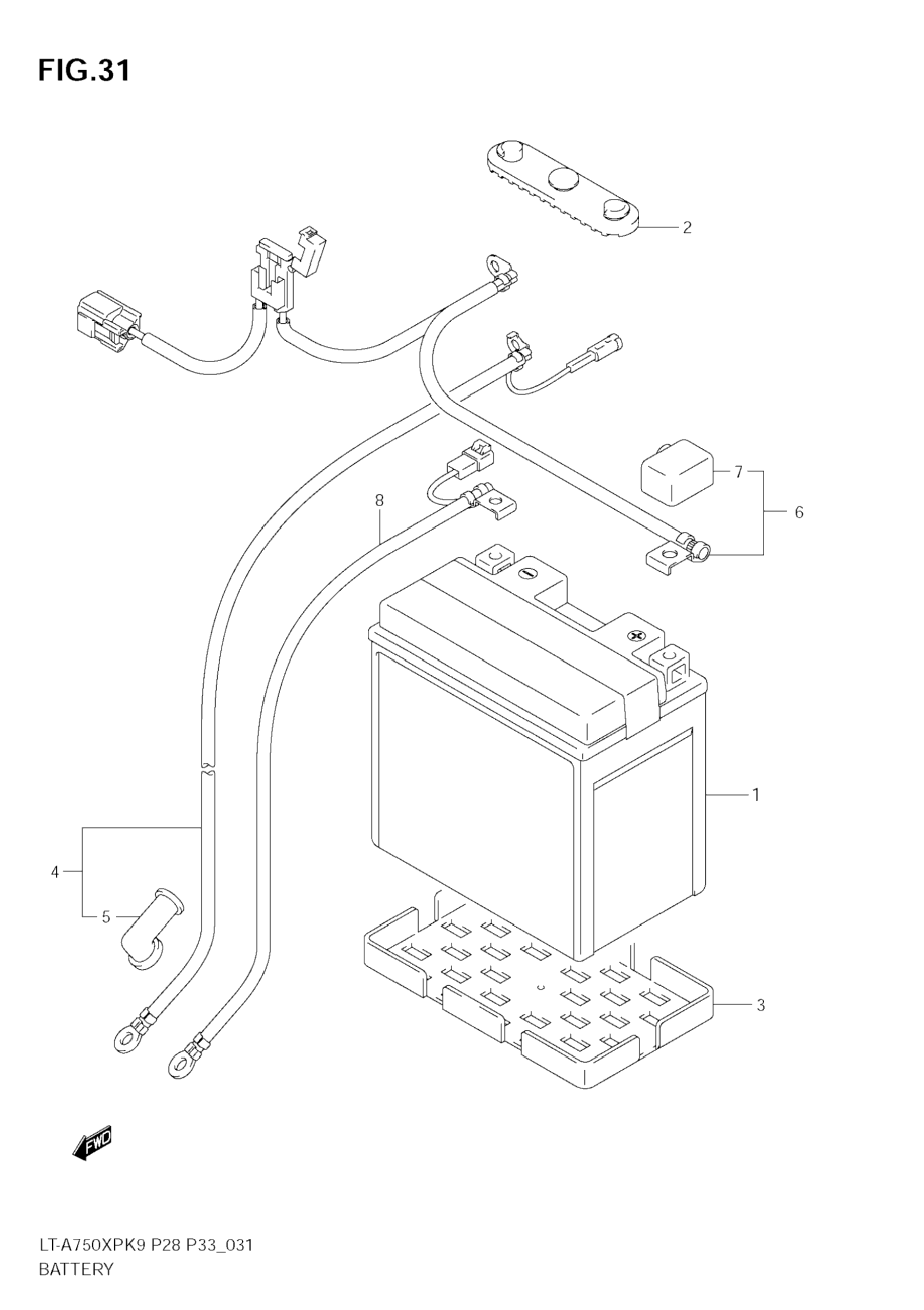 FIG.31

2

7

6

8

1

4

5

3

FWD

LT-A750XPK9 P28 P33_031
BATTERY