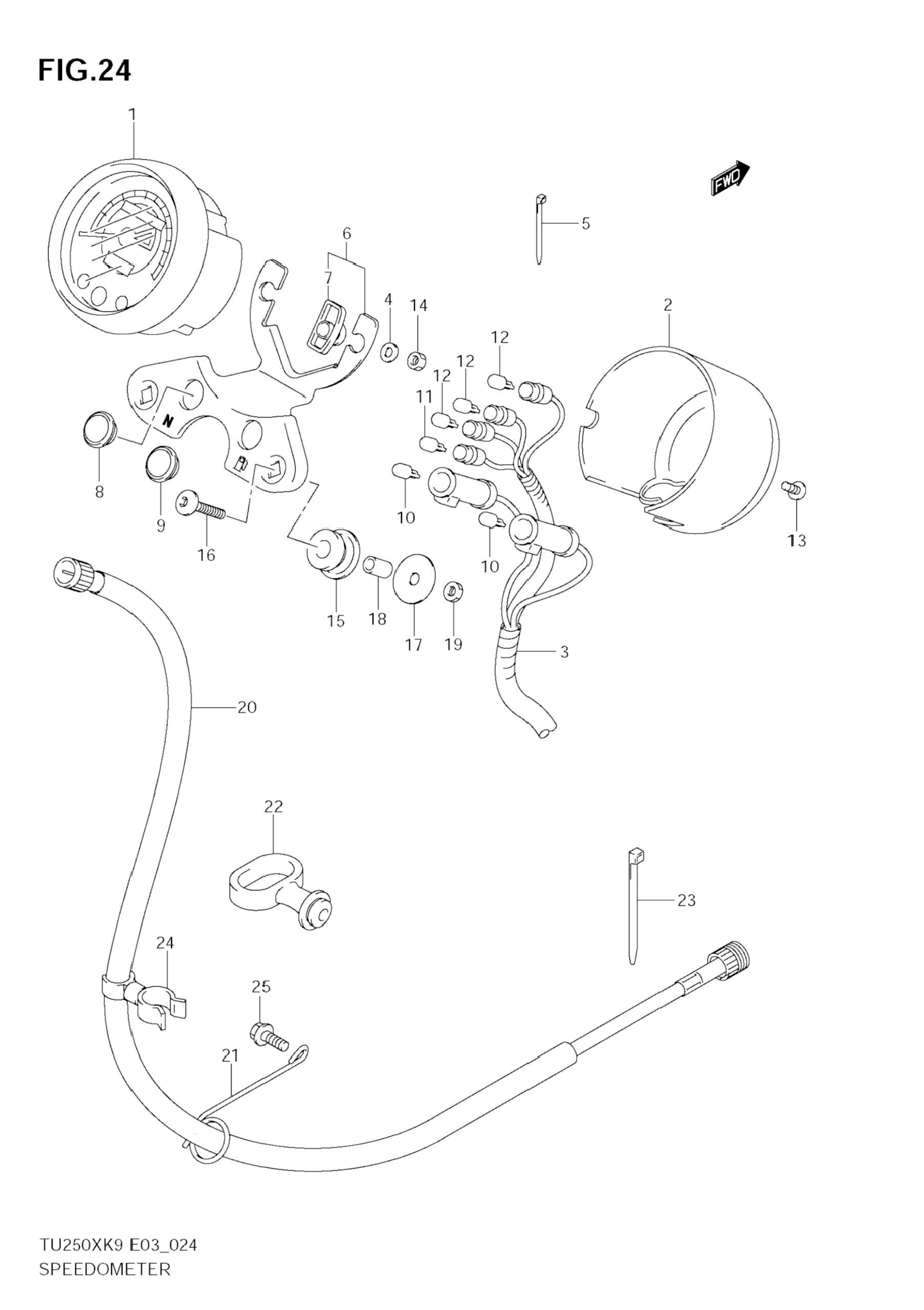 FIG.24

1

FWD

5

6

7

4

14

2

12

12

12

11

N

8

9

16

10

10

13

15

18

17

19

3

20

22

23

24

25

21

TU250XK9 E03_024
SPEEDOMETER