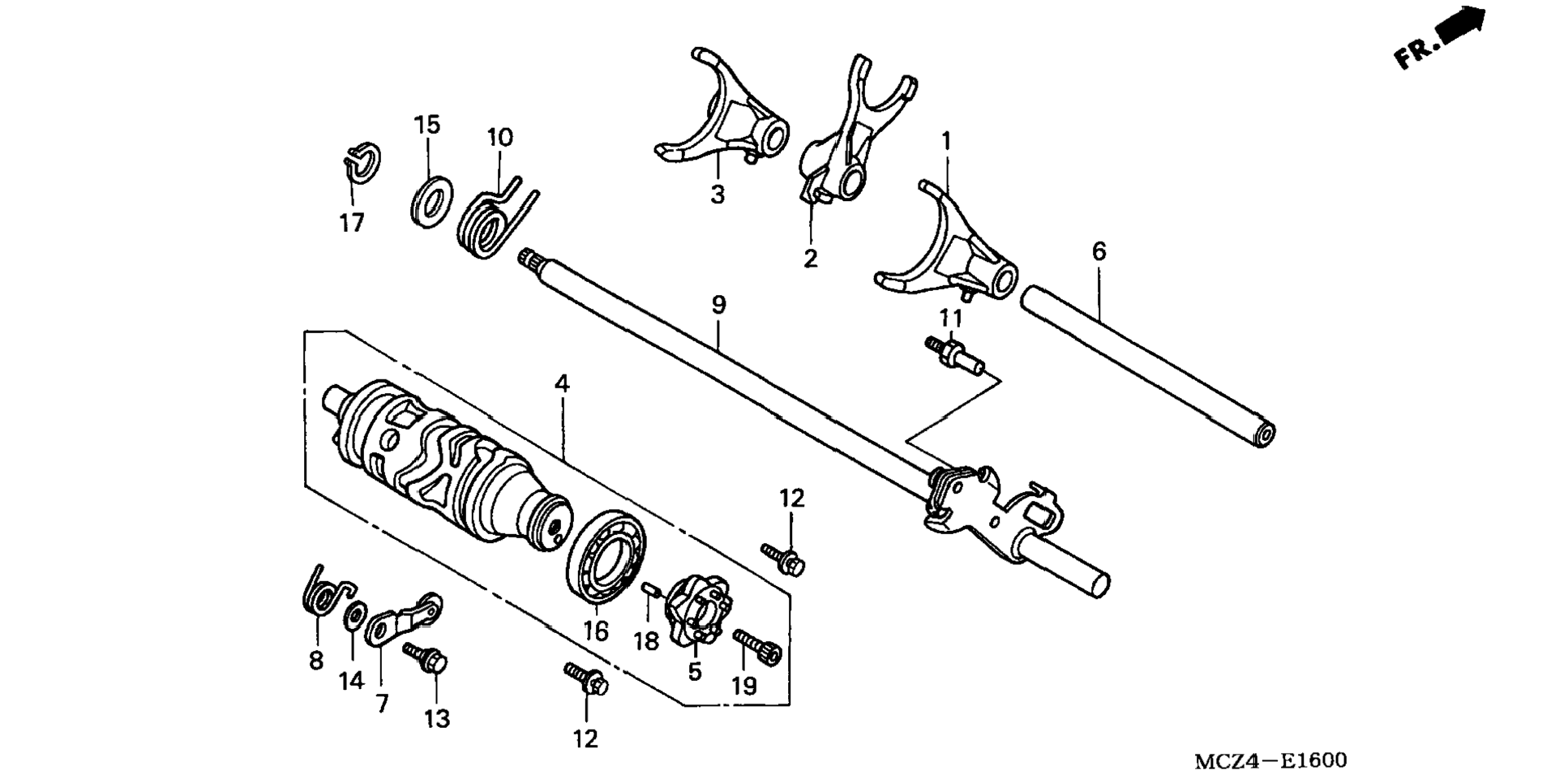 FR.

15
10
17
3
2
1
6
9
11
4
12
16
18
5
19
8
14
7
13
12

MCZ4—E1600