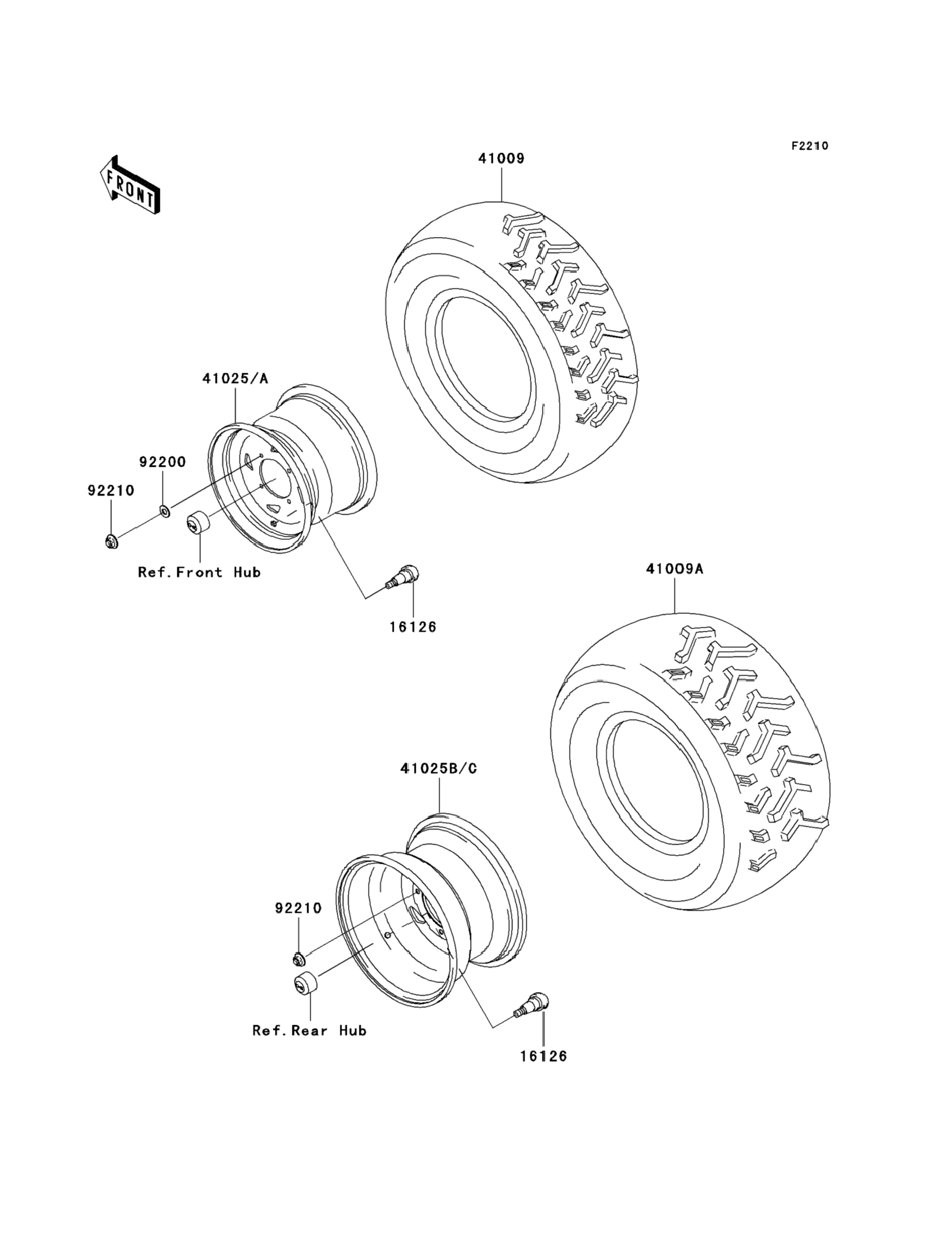 F2210

FRONT

41009

41025/A

92200

92210

Ref.Front Hub

16126

41009A

41025B/C

92210

Ref.Rear Hub

16126