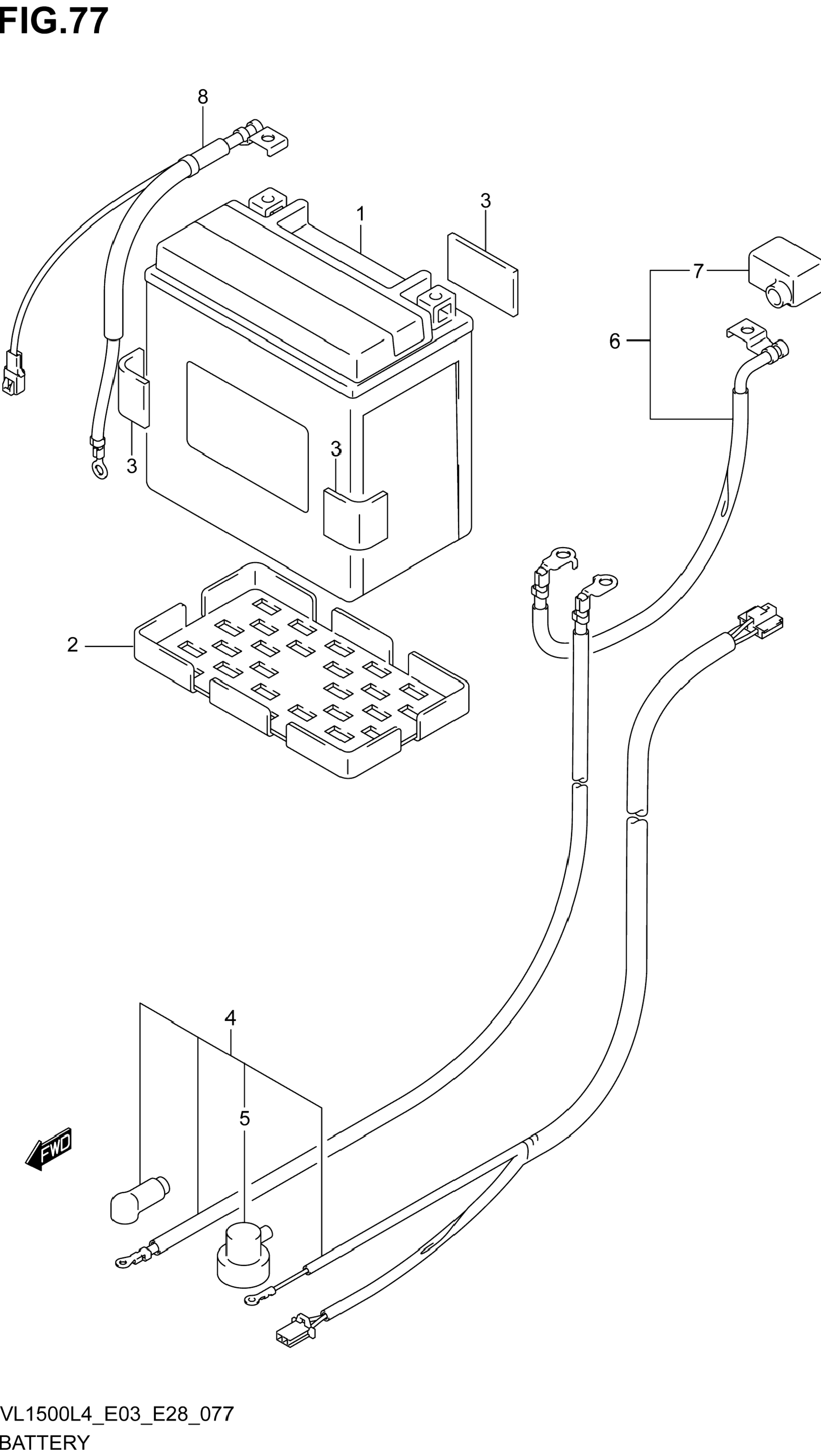 FIG.77

8

1

3

7

6

3

3

2

4

5

FWD

VL1500L4_E03_E28_077
BATTERY