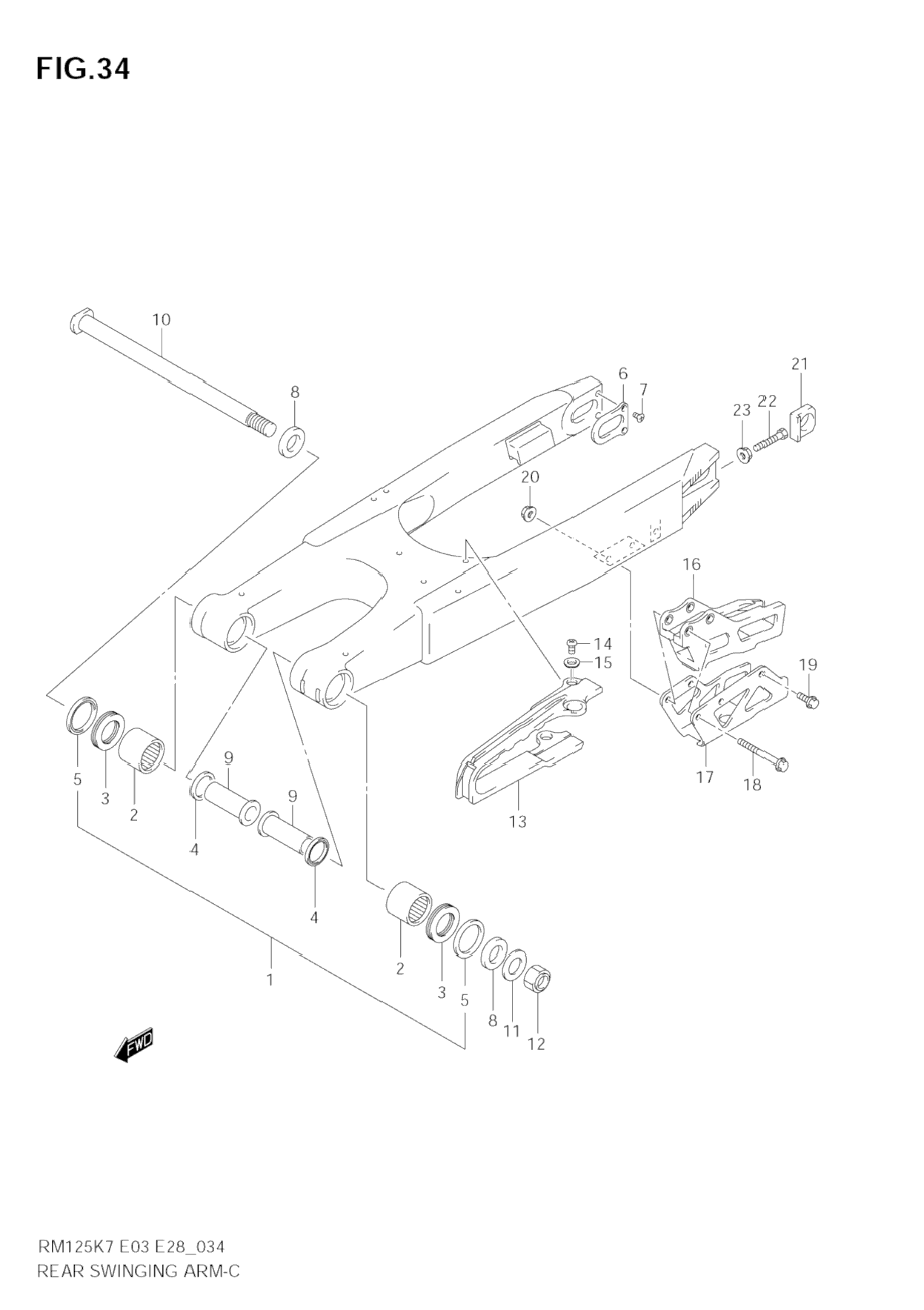 FIG.34

10
8
6
7
21
23
22
20
16
14
15
19
5
3
2
9
9
4
4
13
17
18
2
3
5
8
11
12
1
FWD

RM125K7 E03 E28_034
REAR SWINGING ARM-C