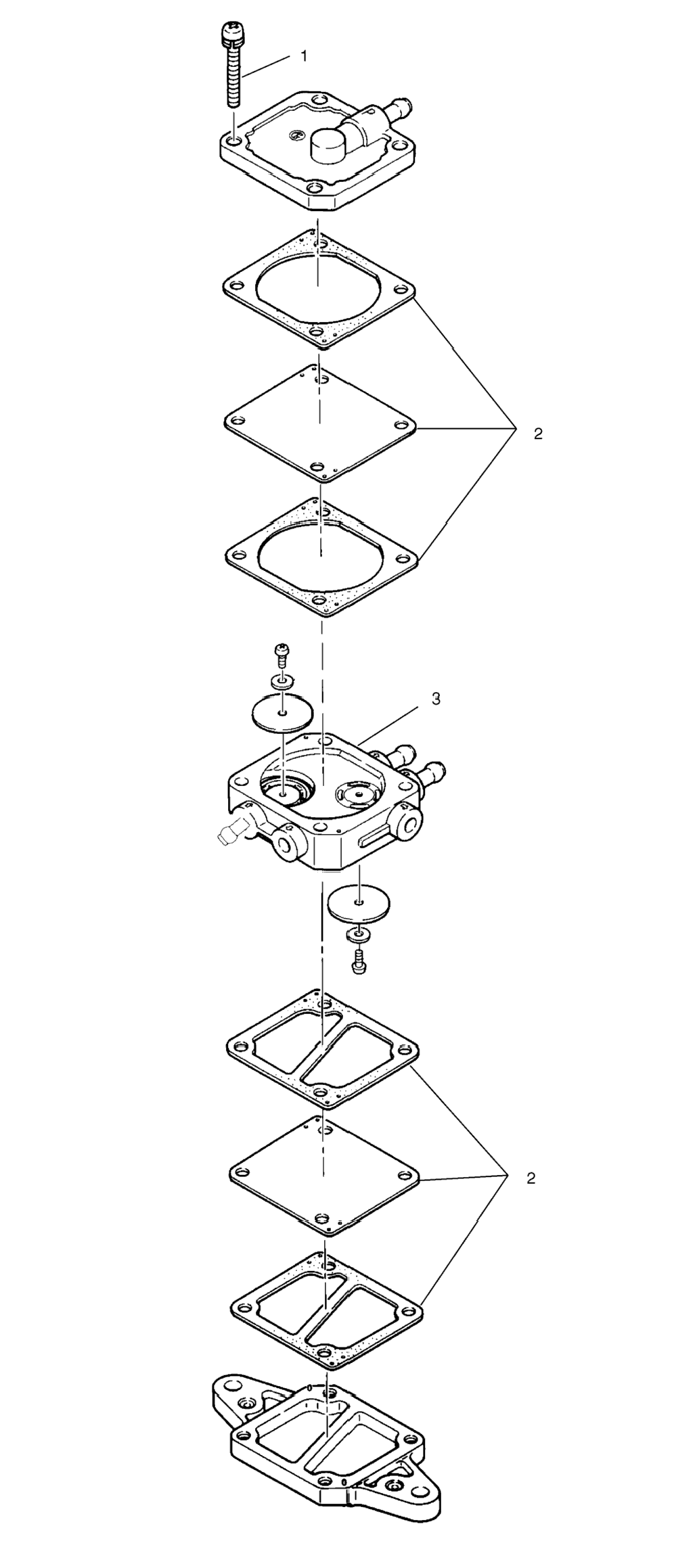 1

2

3

2