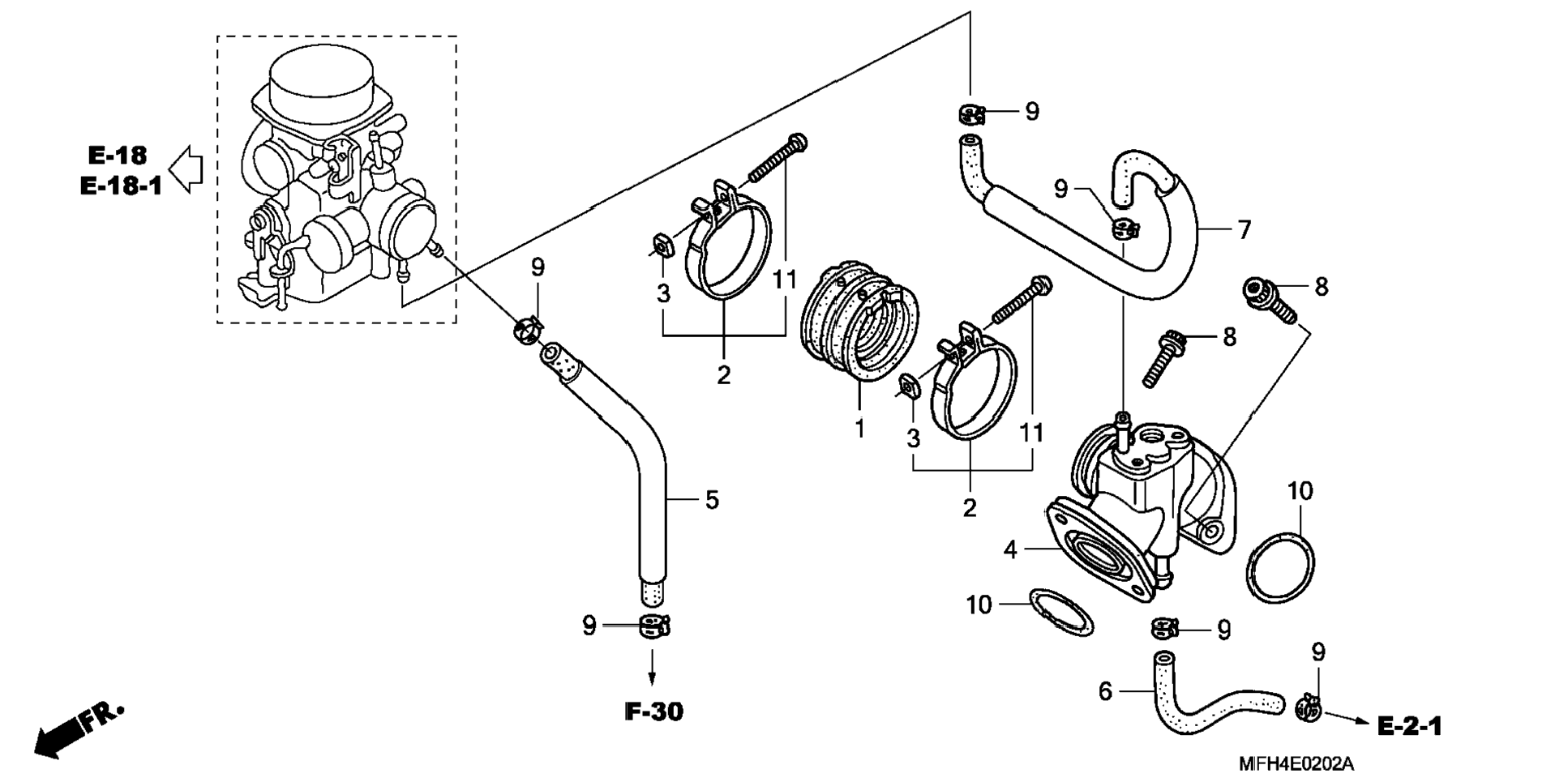 E-18
E-18-1

9
9
7
8
8
9
3
11
2
1
3
11
2
5
10
4
10
9
9
9
6
F-30
E-2-1
FR.
MFH4E0202A