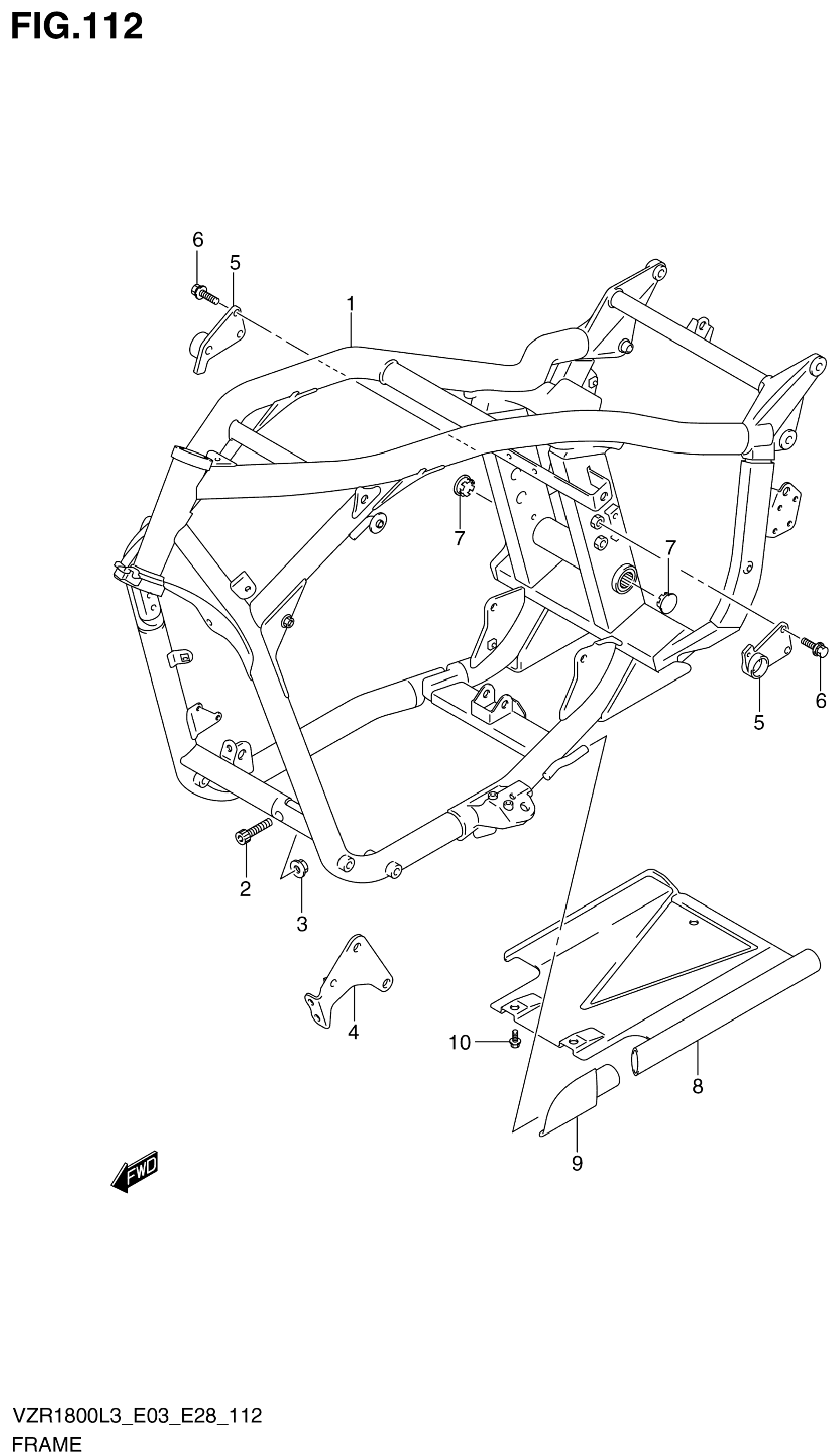 FIG.112

6
5
1
7
7
5
6
2
3
4
10
8
9
FWD

VZR1800L3_E03_E28_112
FRAME