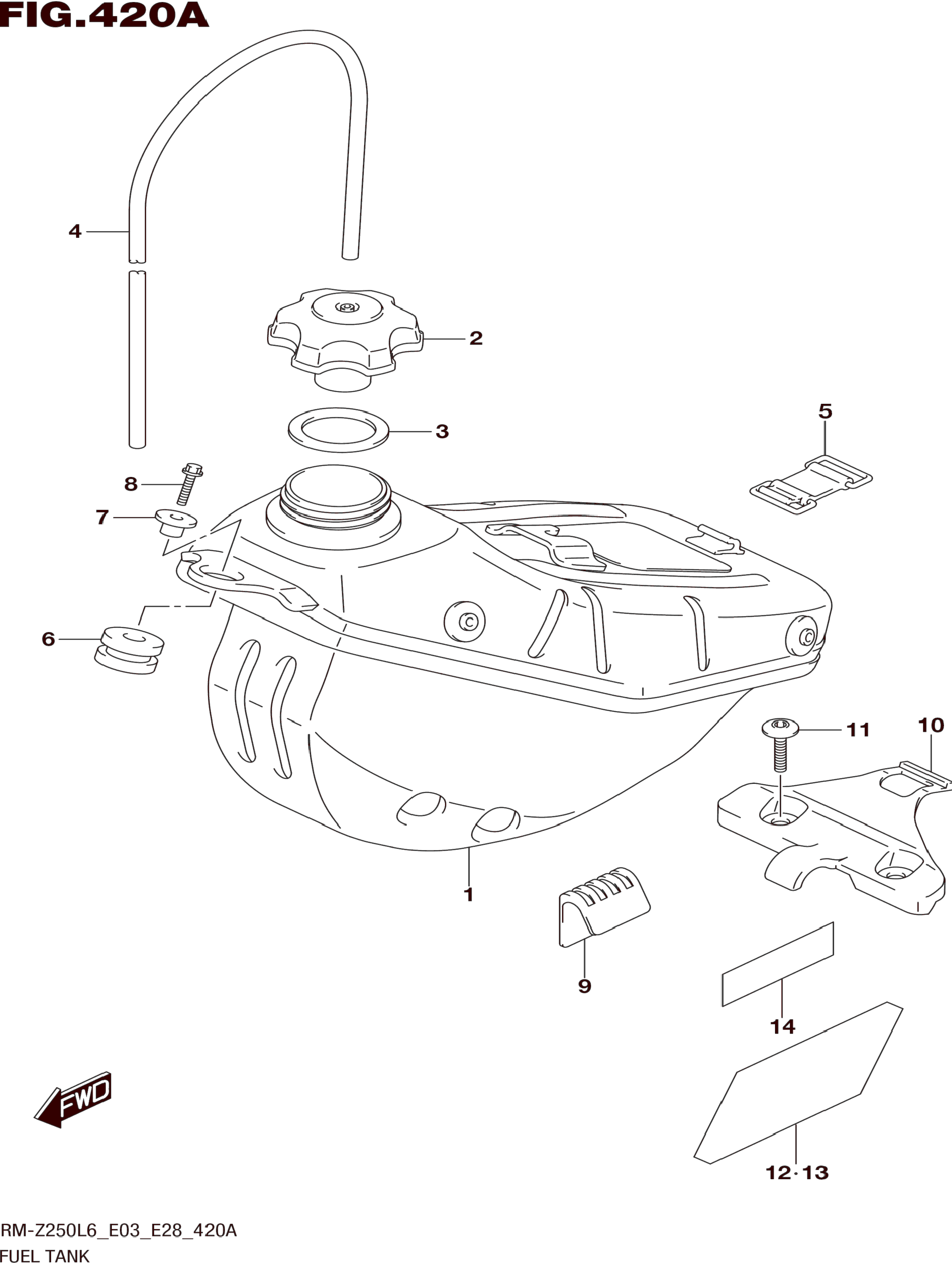 FIG.420A

4

2

3

5

8

7

6

11

10

1

9

14

FWD

12·13

RM-Z250L6_E03_E28_420A
FUEL TANK