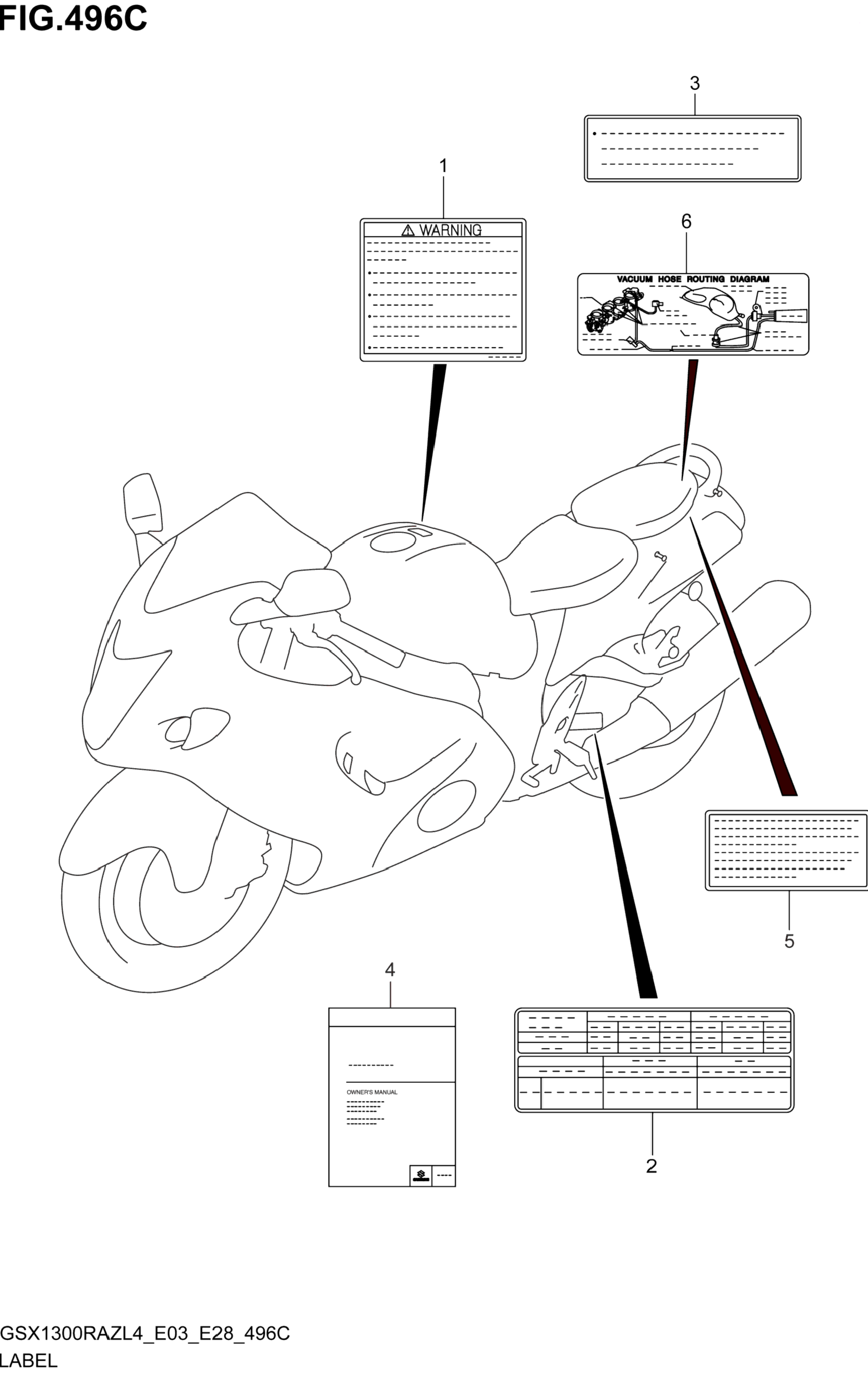 FIG.496C

3

1

WARNING

6

VACUUM HOSE ROUTING DIAGRAM

5

4

OWNER'S MANUAL

2

GSX1300RAZL4_E03_E28_496C
LABEL