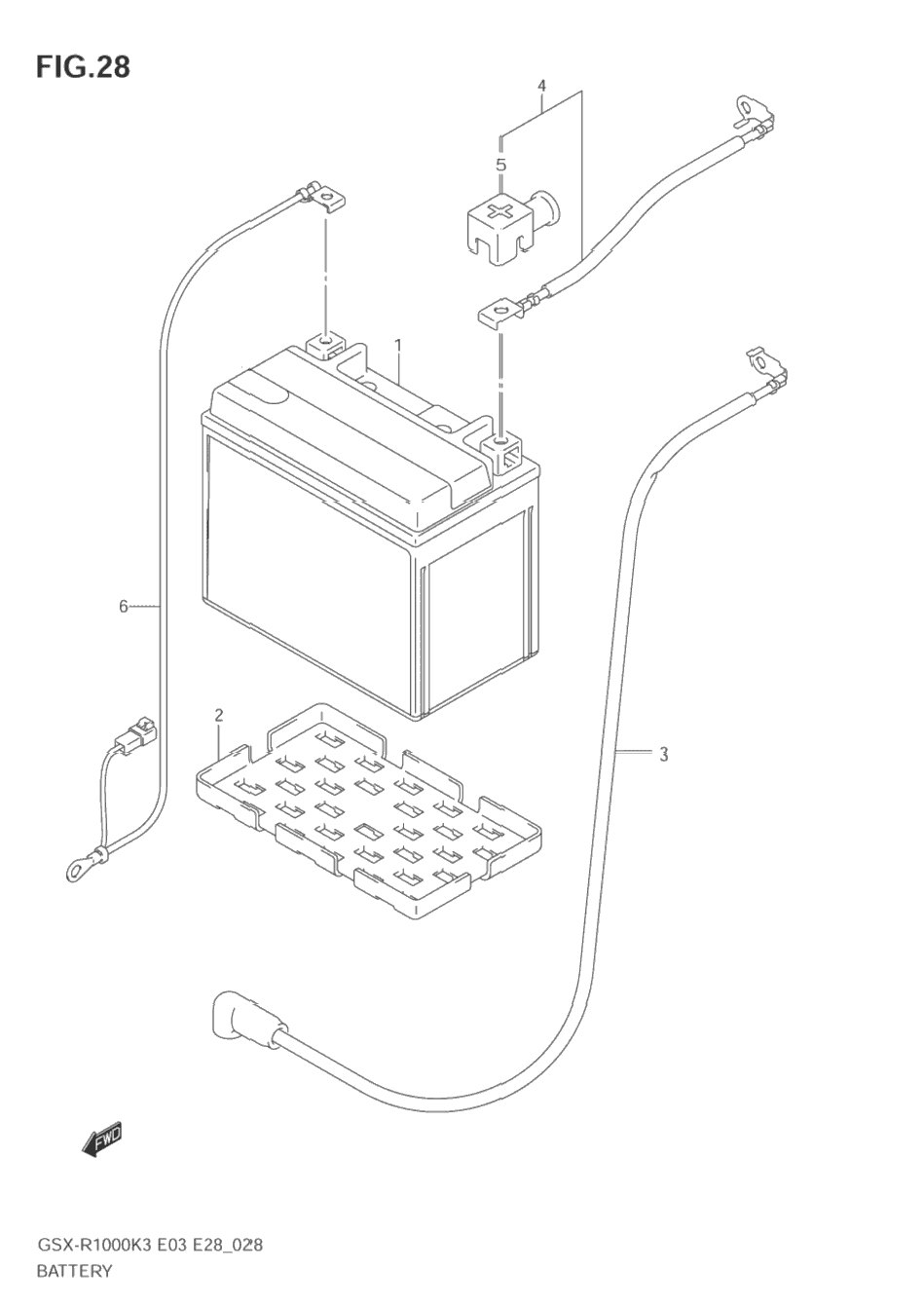 FIG.28

4

5

1

6

2

3

FWD

GSX-R1000K3 E03 E28_028
BATTERY