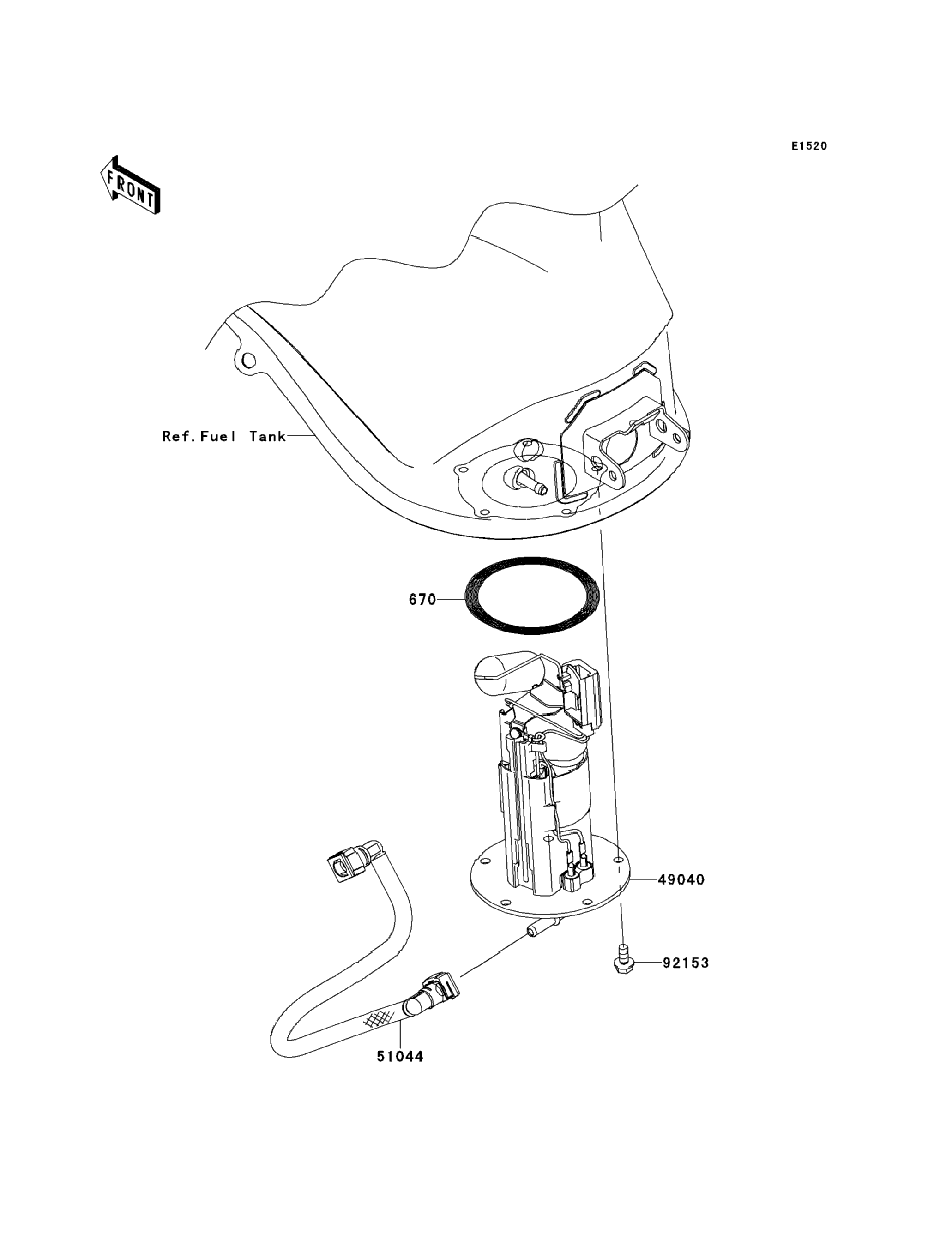 E1520

FRONT

Ref.Fuel Tank

670

49040

92153

51044