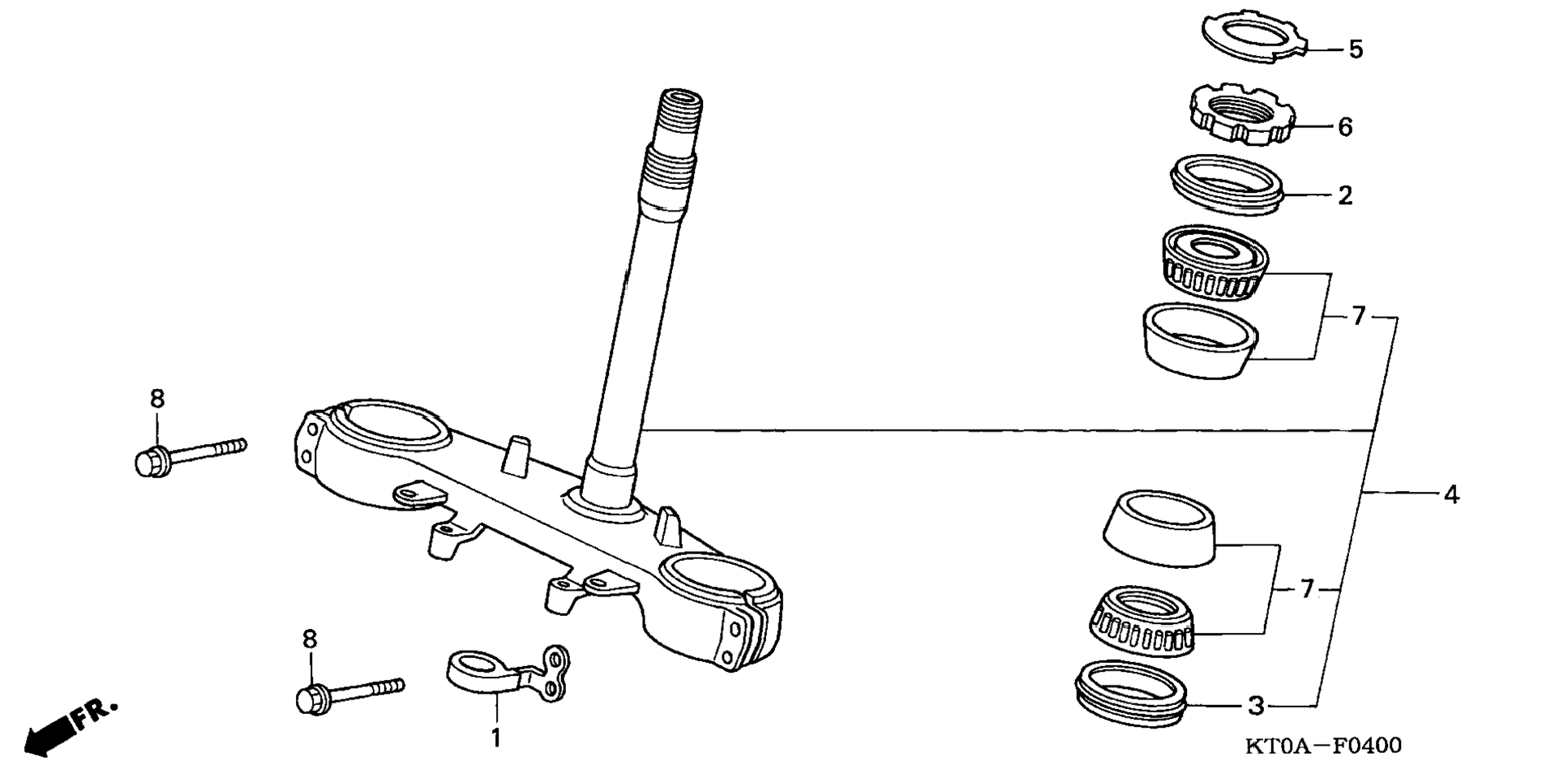 5
6
2
7
8
4
7
8
3
FR.
1
KT0A—F0400