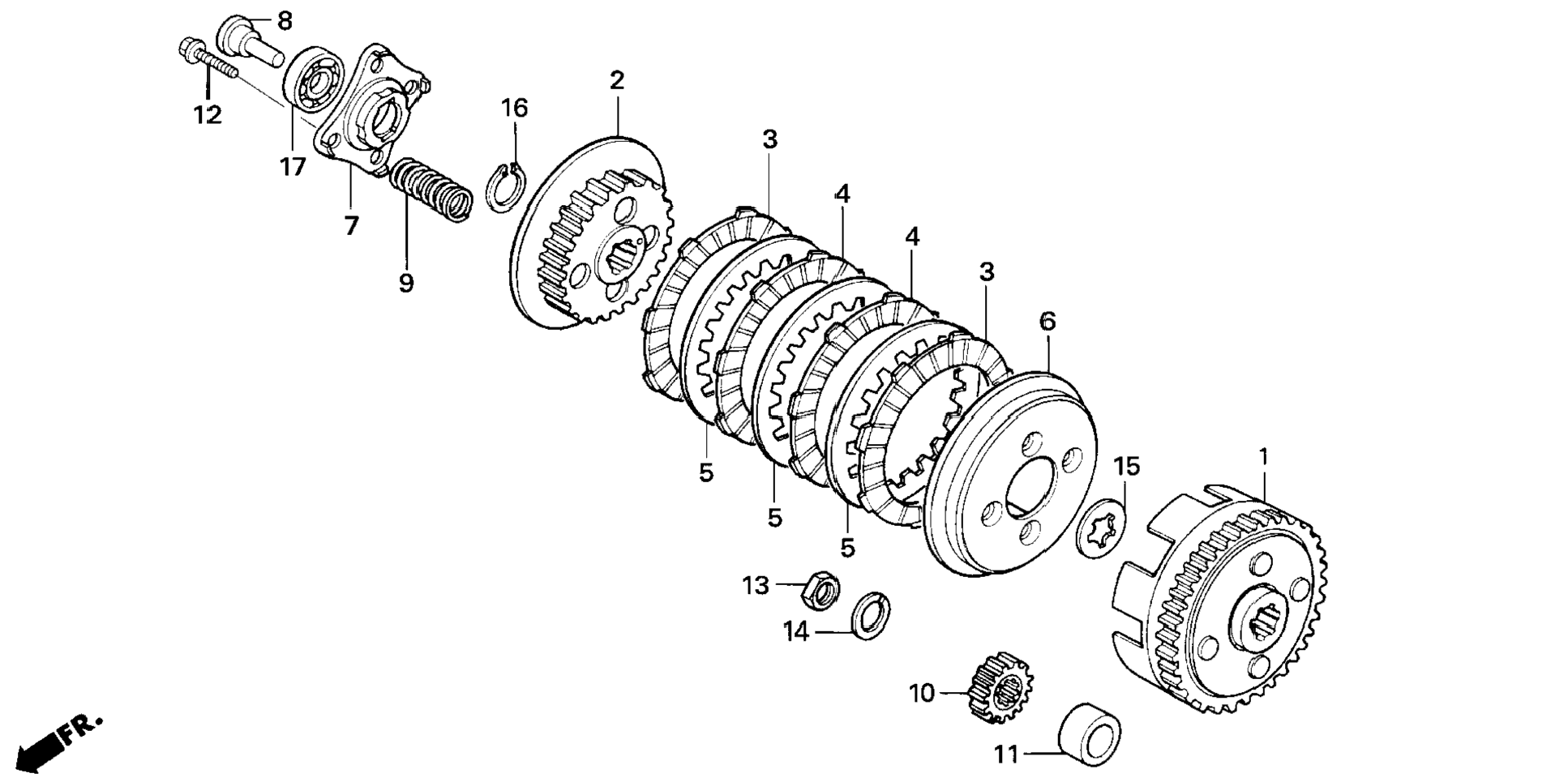 8
12
17
7
9
16
2
3
4
4
3
6
5
5
5
15
1
13
14
10
11
FR.