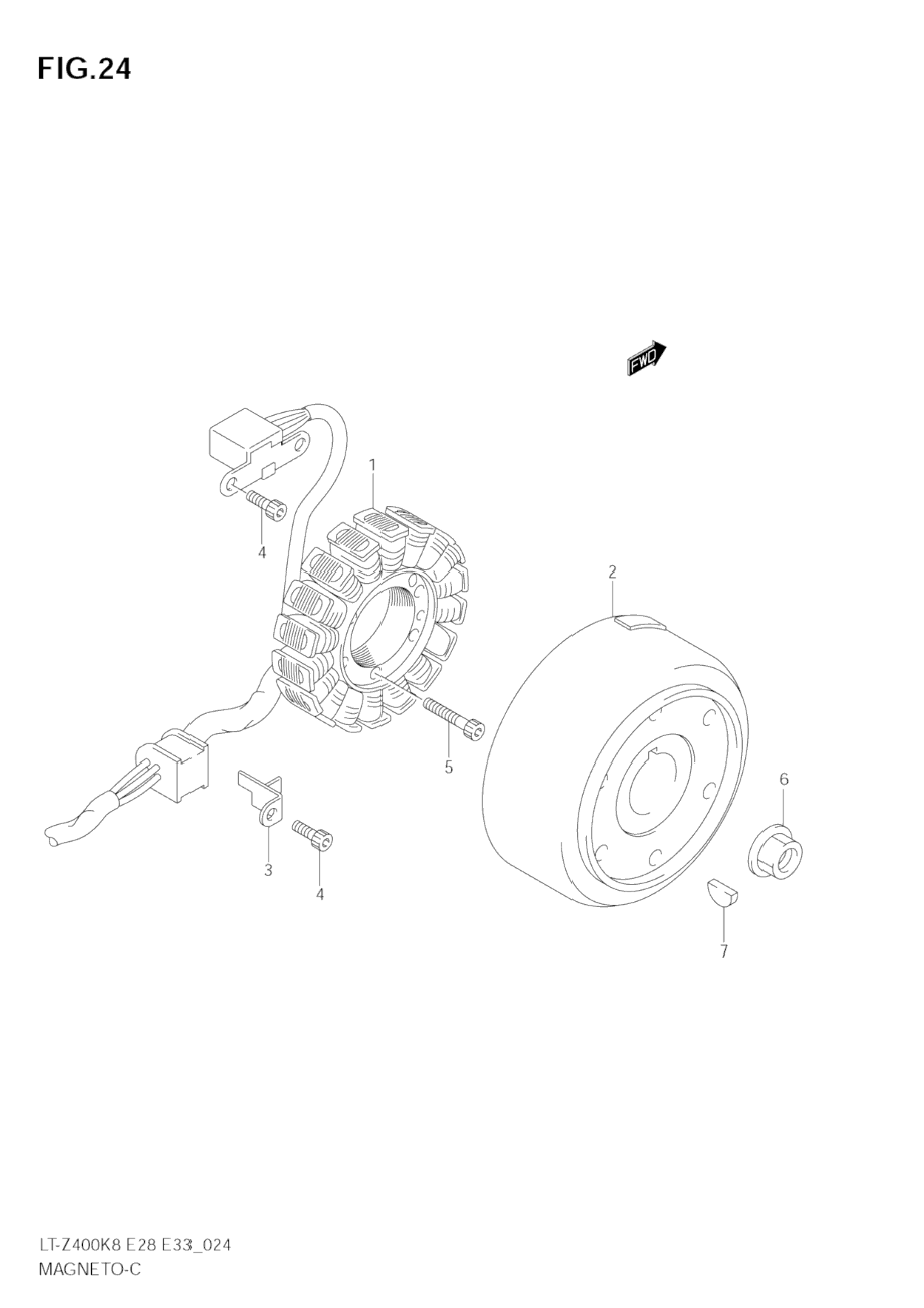 FIG.24

FWD

1

4

2

5

6

3

4

7

LT-Z400K8 E28 E33_024
MAGNETO-C