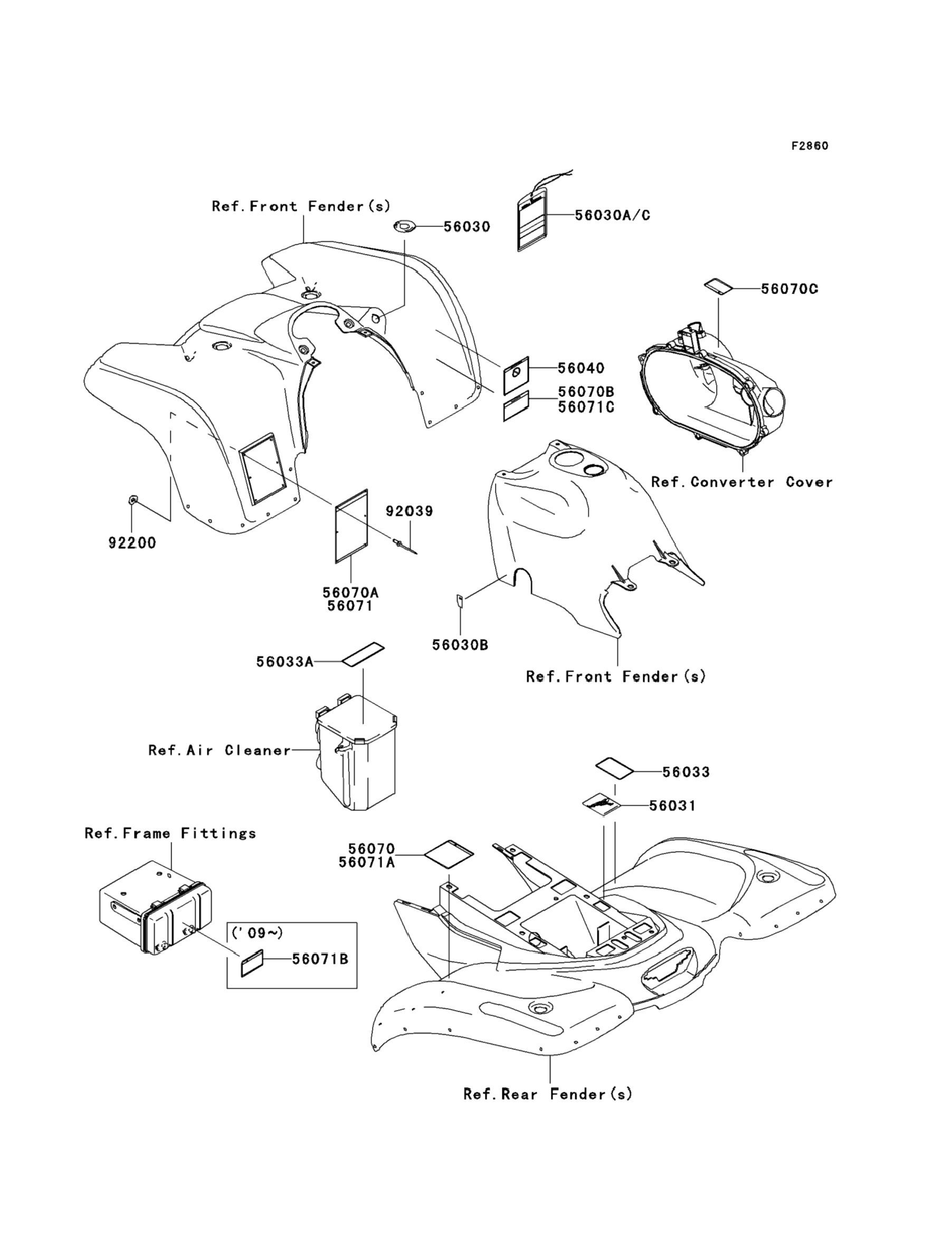 F2860

Ref.Front Fender(s)

56030

56030A/C

56070C

56040

56070B
56071C

Ref.Converter Cover

92039

92200

56070A
56071

56030B

Ref.Front Fender(s)

56033A

Ref.Air Cleaner

56033

56031

Ref.Frame Fittings

56070
56071A

('09~)

56071B

Ref.Rear Fender(s)