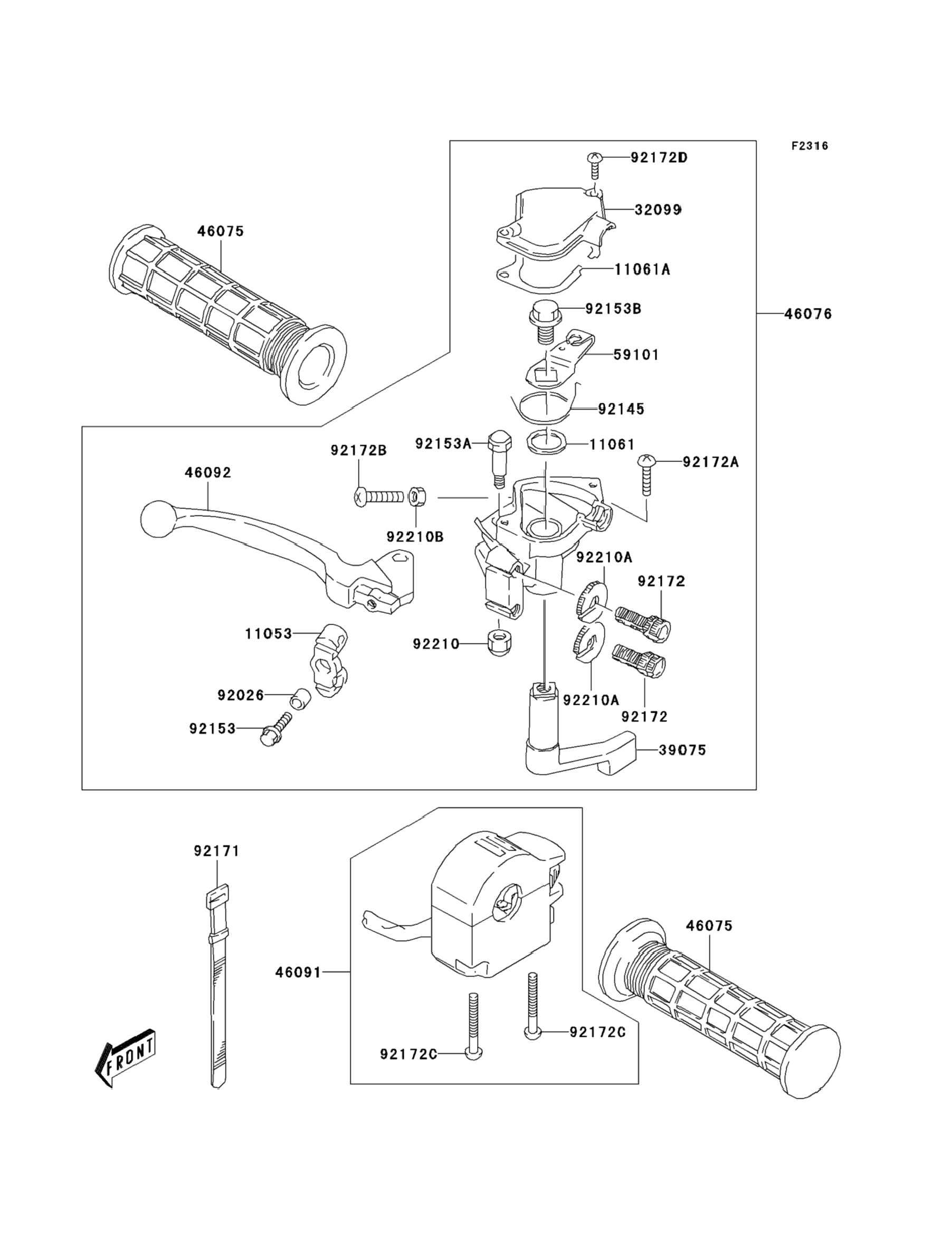 F2316

92172D
32099
46075
11061A
92153B
46076
59101
92145
92153A
11061
92172B
92172A
46092
92210B
92210A
92172
11053
92210
92026
92210A
92172
92153
39075
92171
46075
46091
92172C
92172C
FRONT