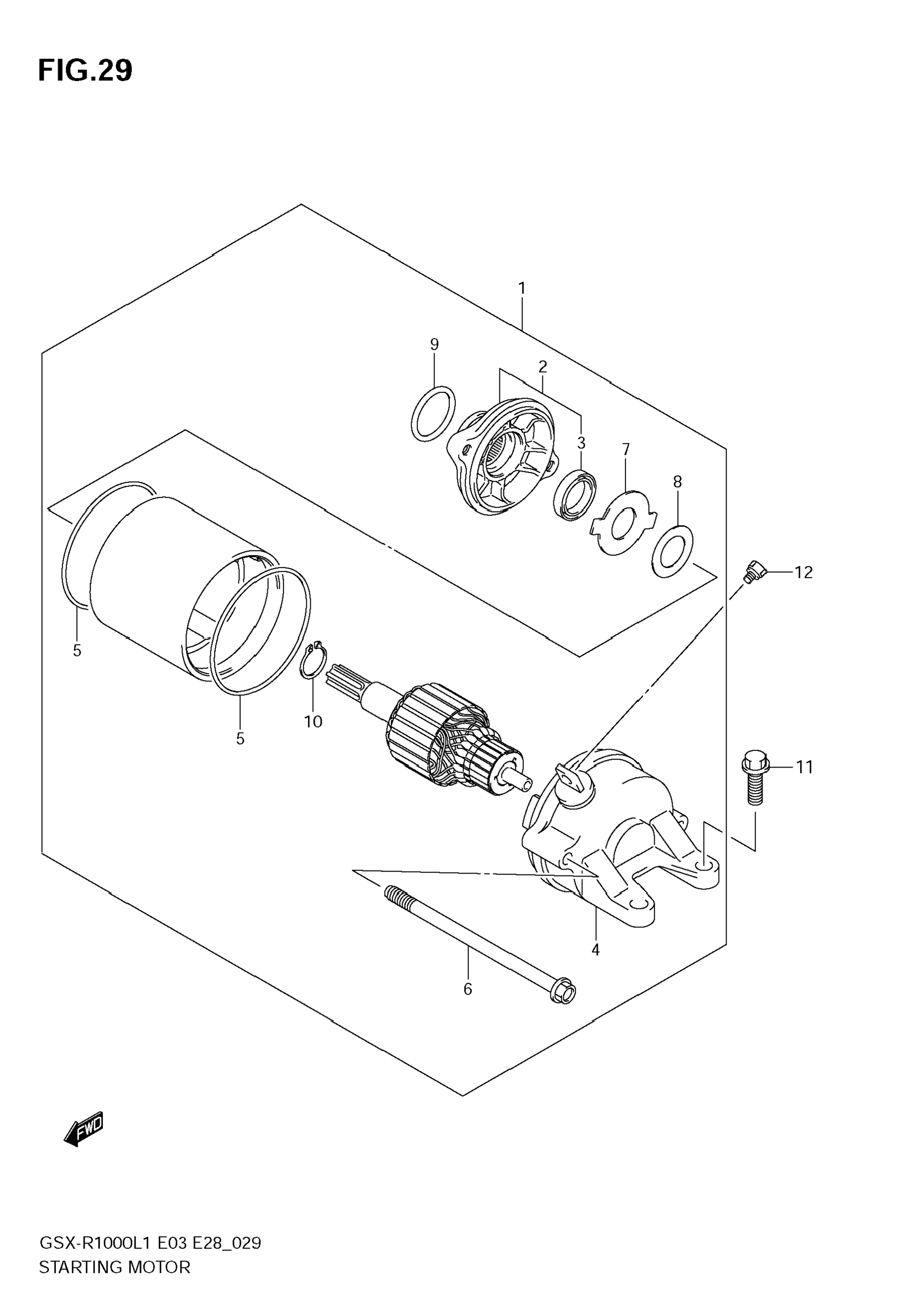 FIG.29

1
9
2
3
7
8
12
5
5
10
11
4
6

FWD

GSX-R1000L1 E03 E28_029
STARTING MOTOR