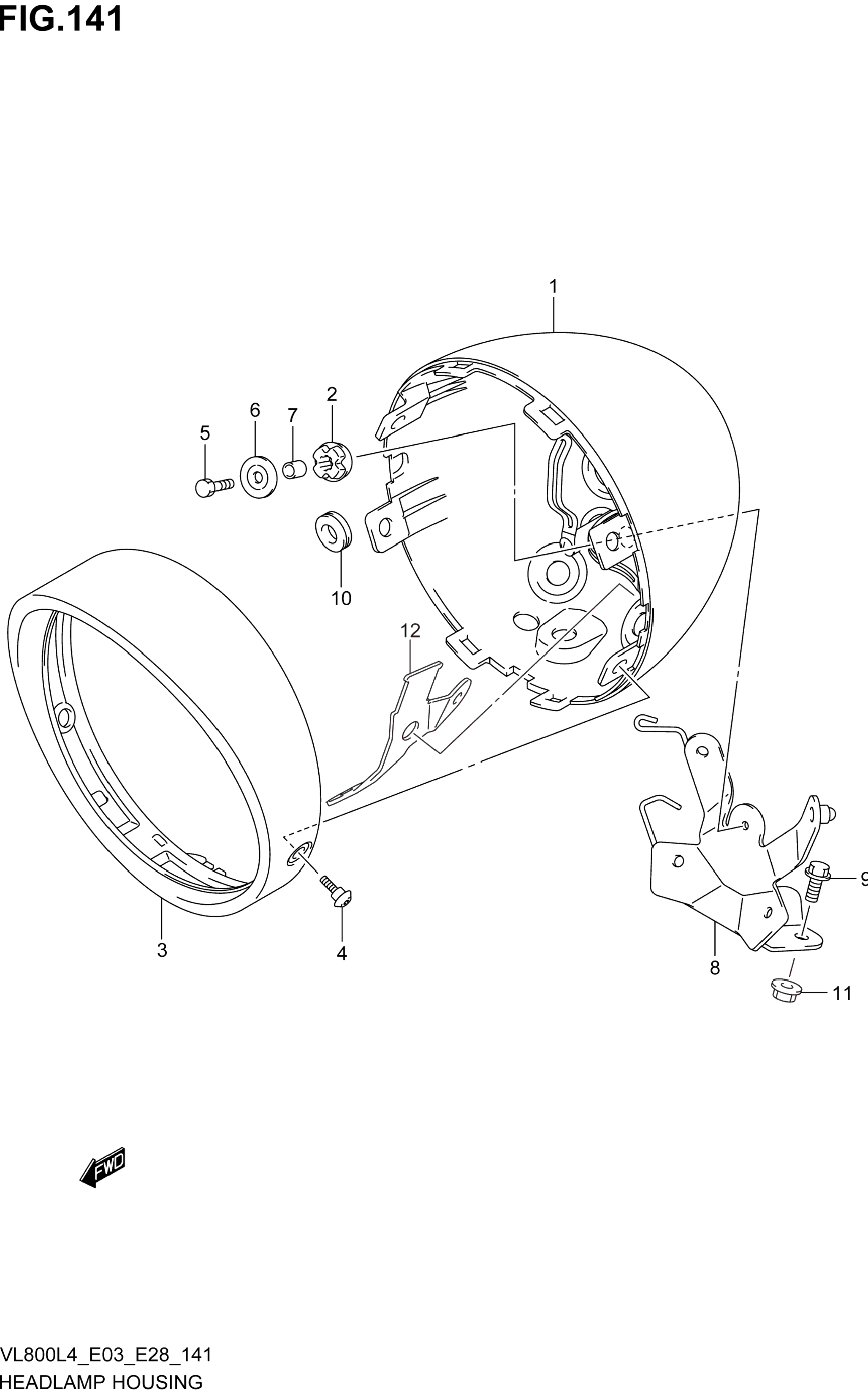 FIG.141

1

2

6

7

5

10

12

3

4

9

8

11

FWD

VL800L4_E03_E28_141
HEADLAMP HOUSING