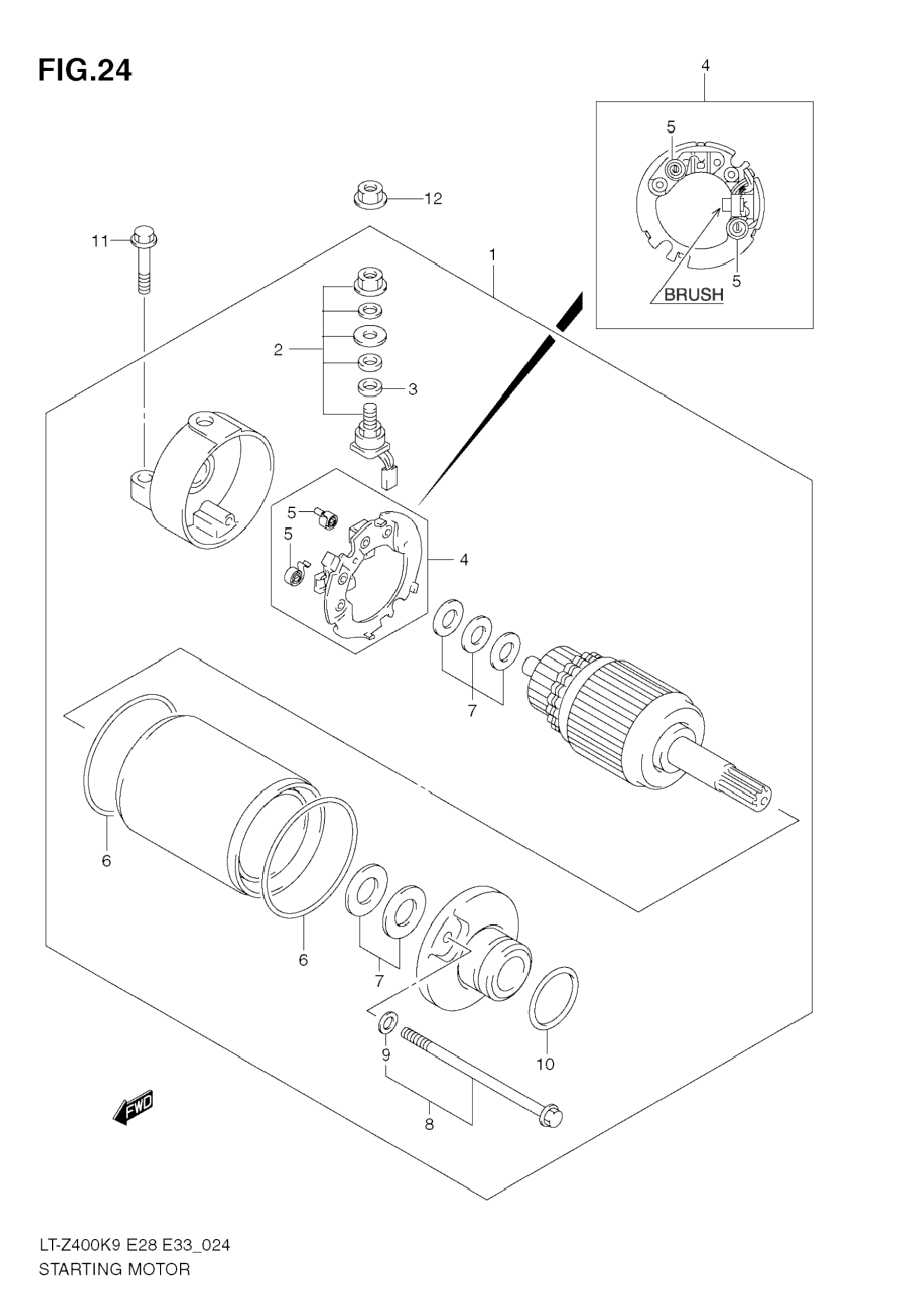 FIG.24

4

5

5

BRUSH

12

11

1

2

3

5

5

4

7

6

6

7

9

10

8

FWD

LT-Z400K9 E28 E33_024
STARTING MOTOR