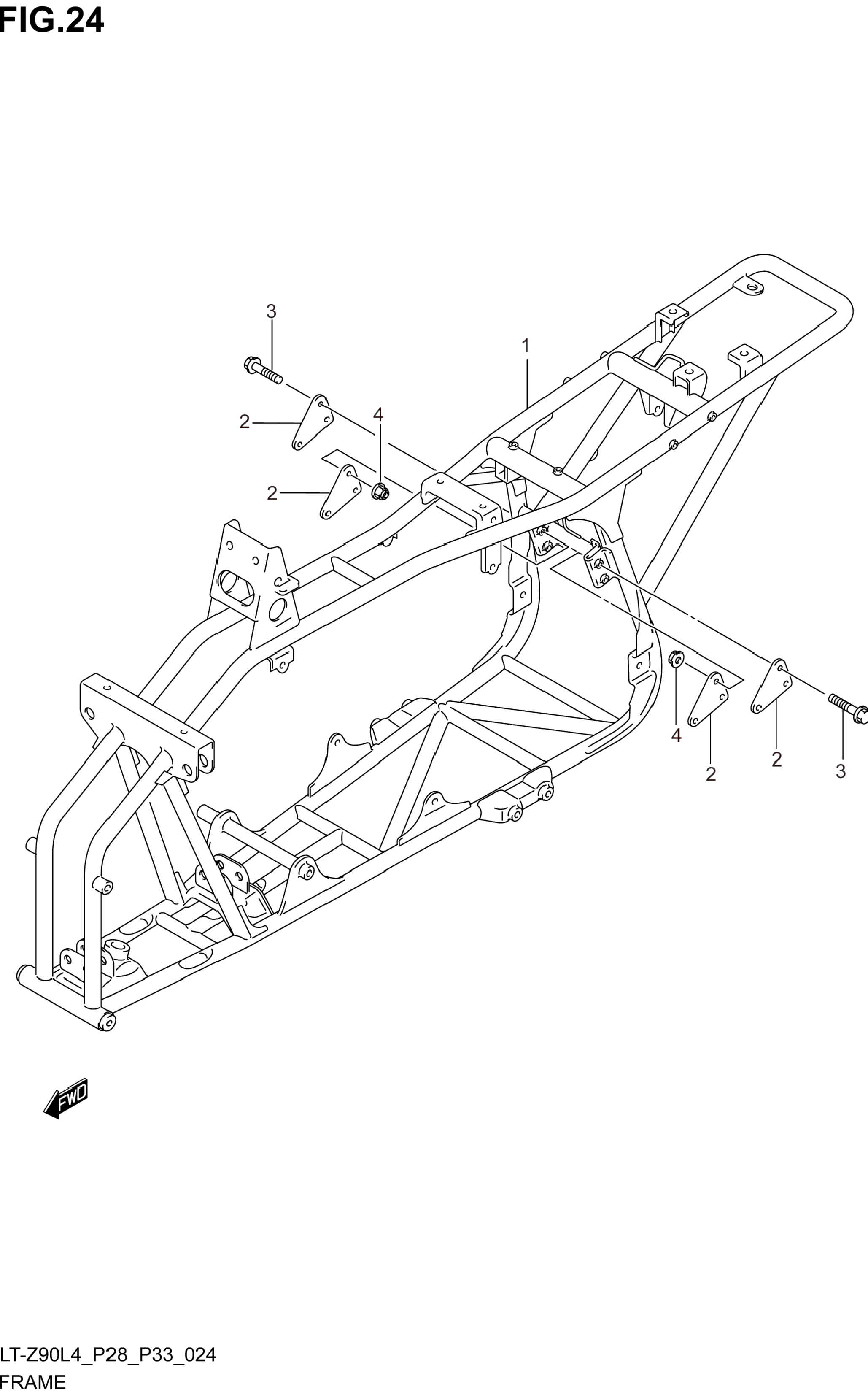 FIG.24

3
1
2
4
2
4
2
2
3
FWD

LT-Z90L4_P28_P33_024
FRAME