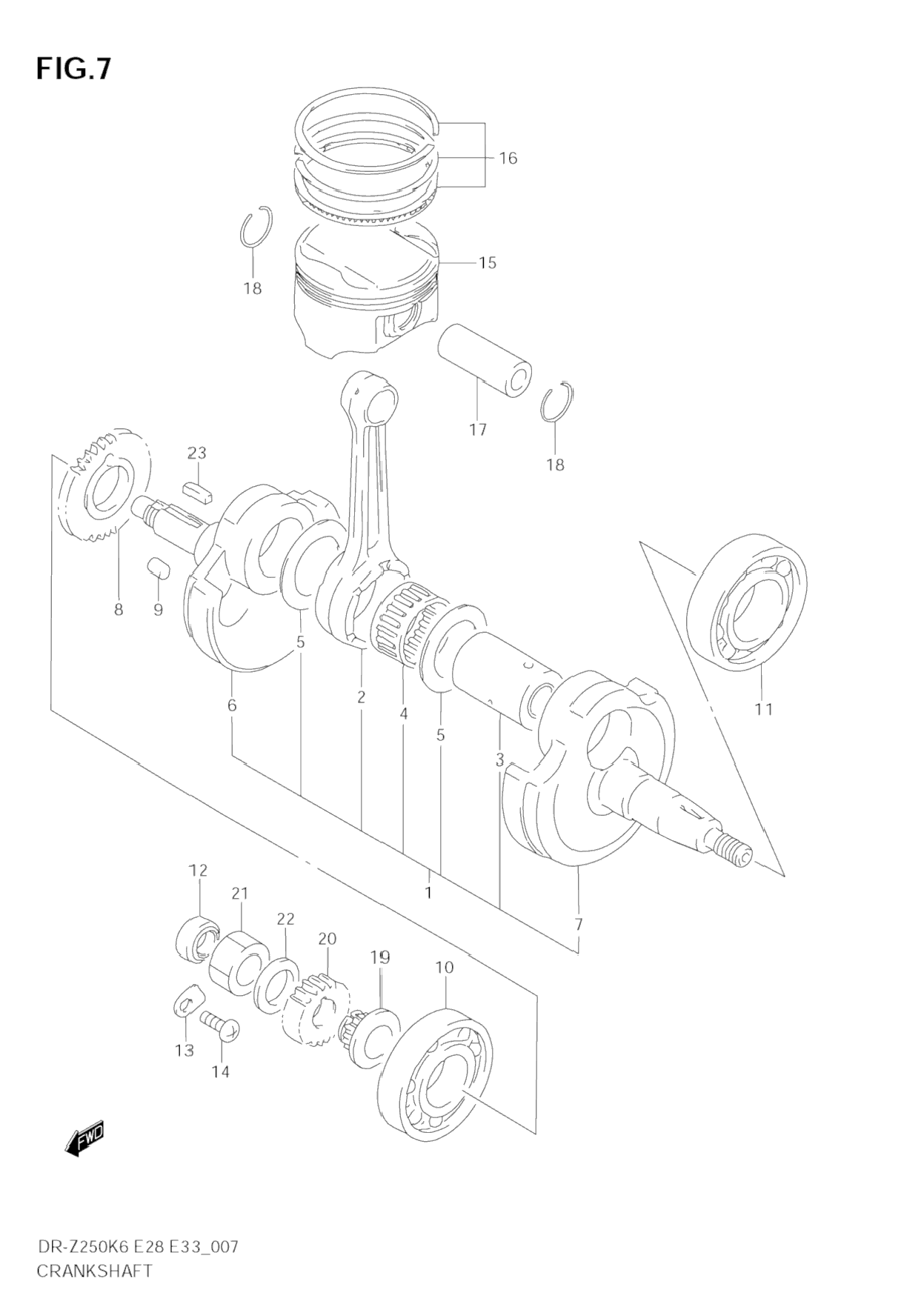 FIG.7

16

15

18

17

18

23

8

9

5

6

2

4

5

3

11

1

7

12

21

22

20

19

10

13

14

FWD

DR-Z250K6 E28 E33_007
CRANKSHAFT