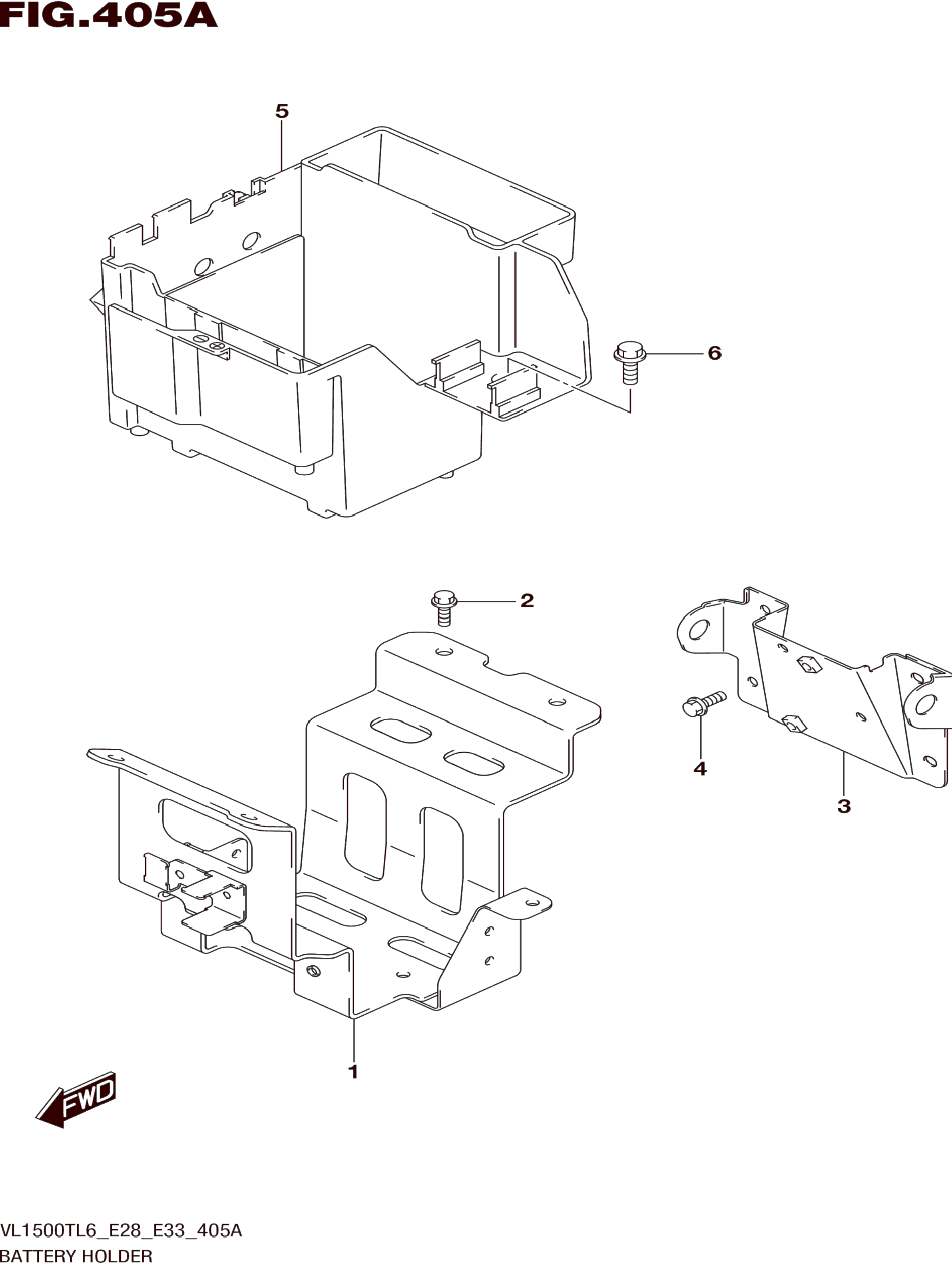 FIG.405A

5

6

2

4

3

1

FWD

VL1500TL6_E28_E33_405A
BATTERY HOLDER