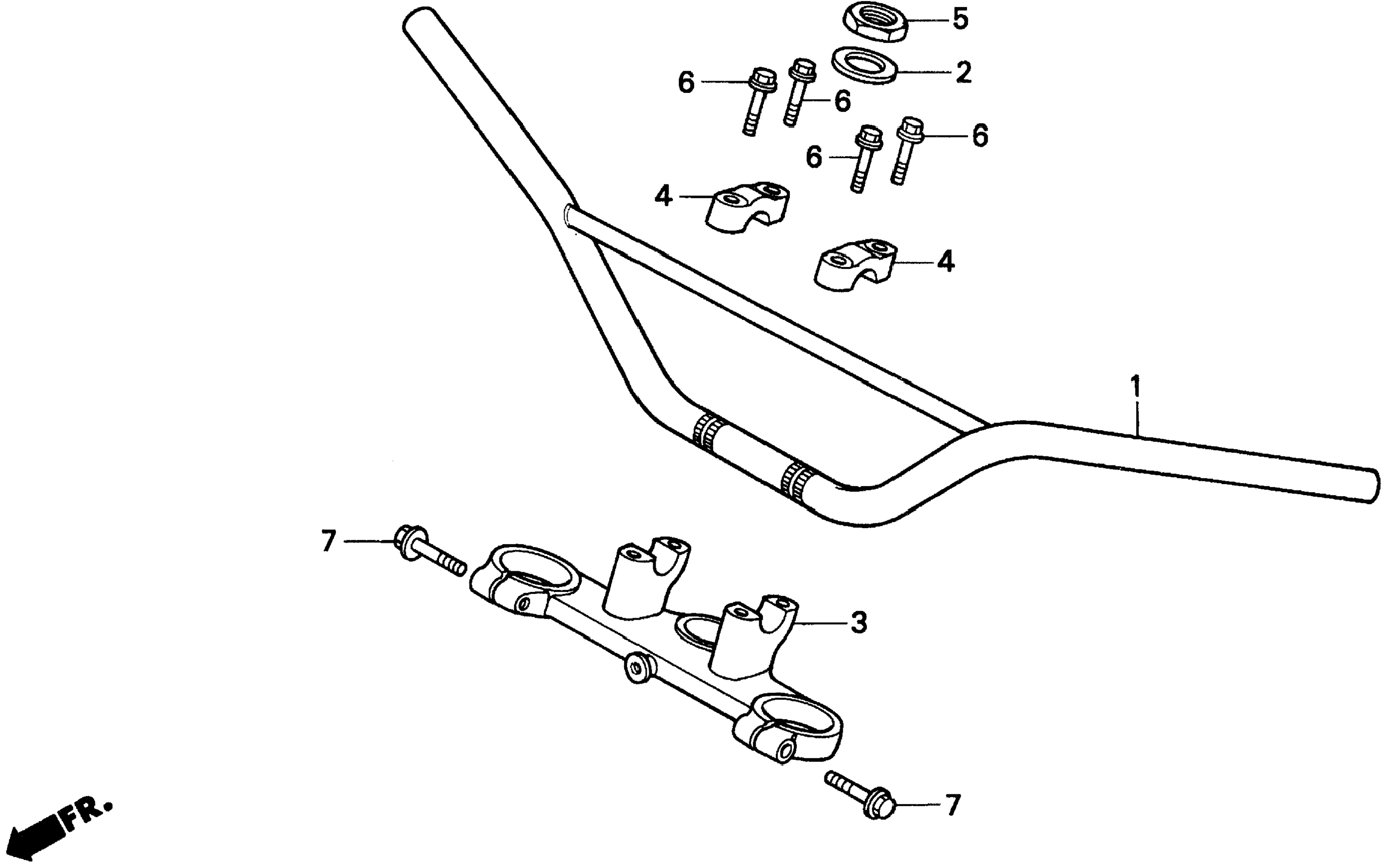 5
2
6
6
6
6
4
4
1
7
3
7
FR.