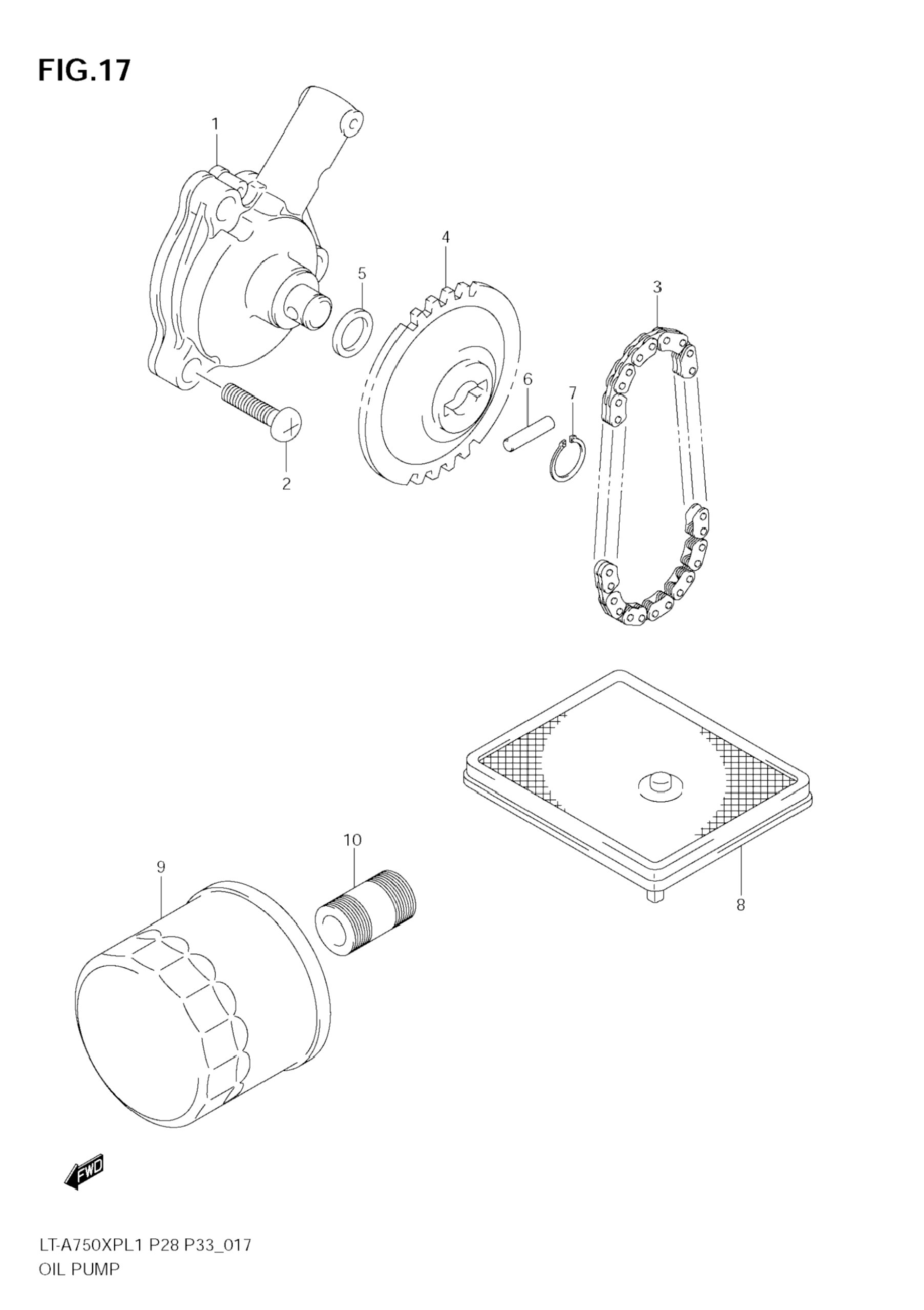 FIG.17

1

4

5

3

6

7

2

10

9

8

FWD

LT-A750XPL1 P28 P33_017
OIL PUMP