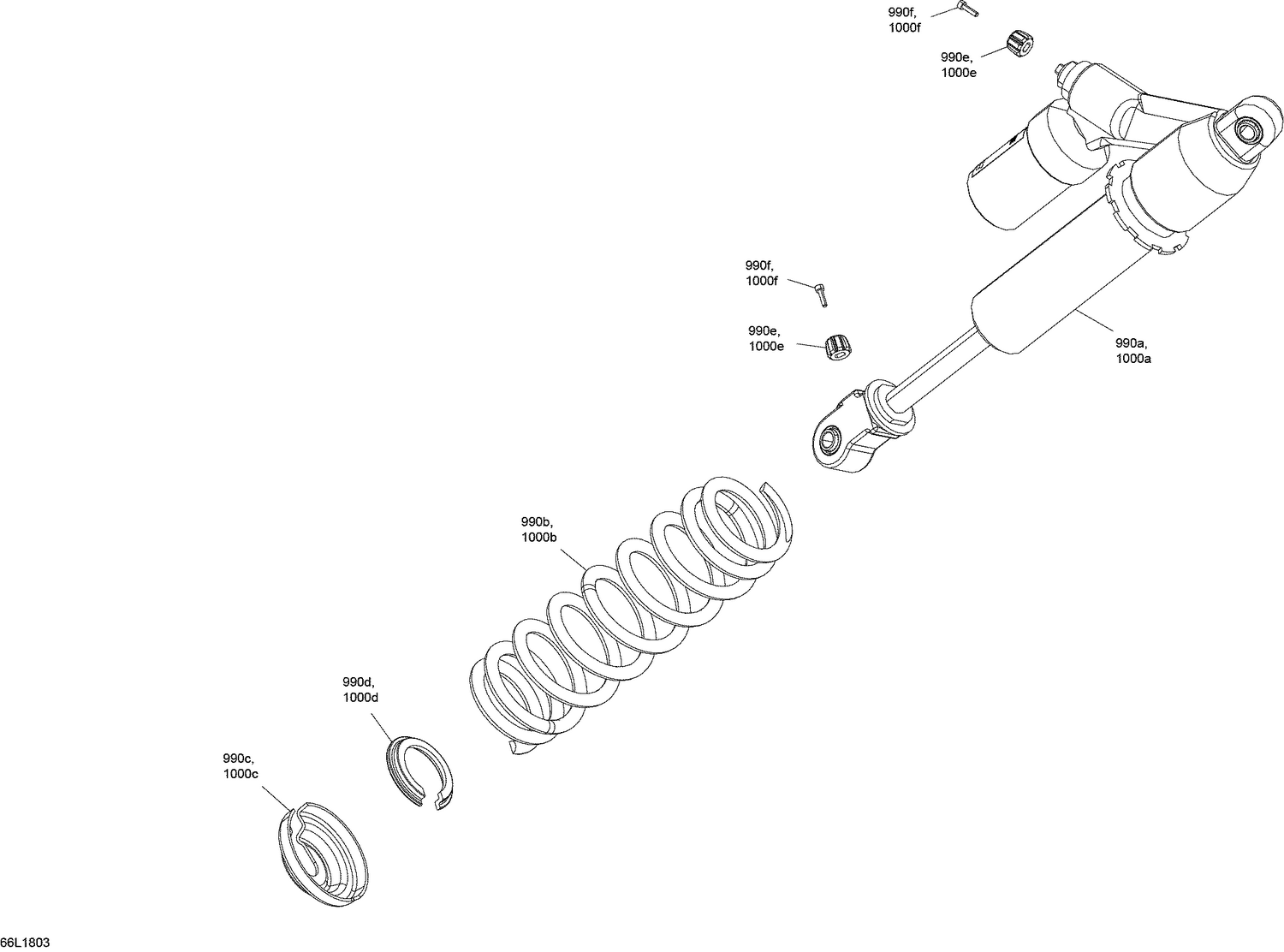 990f,
1000f

990e,
1000e

990f,
1000f

990e,
1000e

990a,
1000a

990b,
1000b

990d,
1000d

990c,
1000c

66L1803