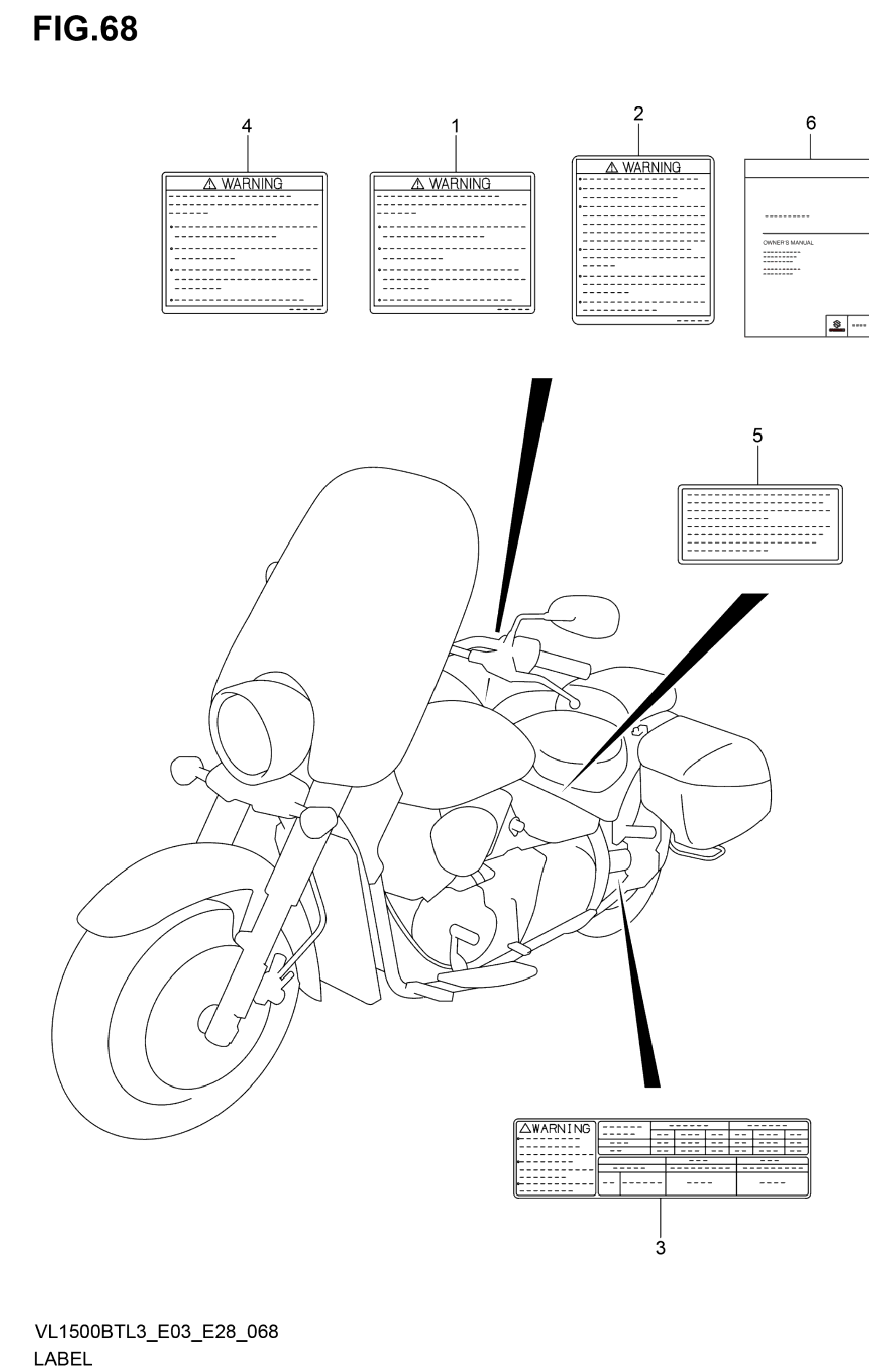 FIG.68

4

WARNING

1

WARNING

2

WARNING

6

OWNER'S MANUAL

5

WARNING

3

VL1500BTL3_E03_E28_068

LABEL