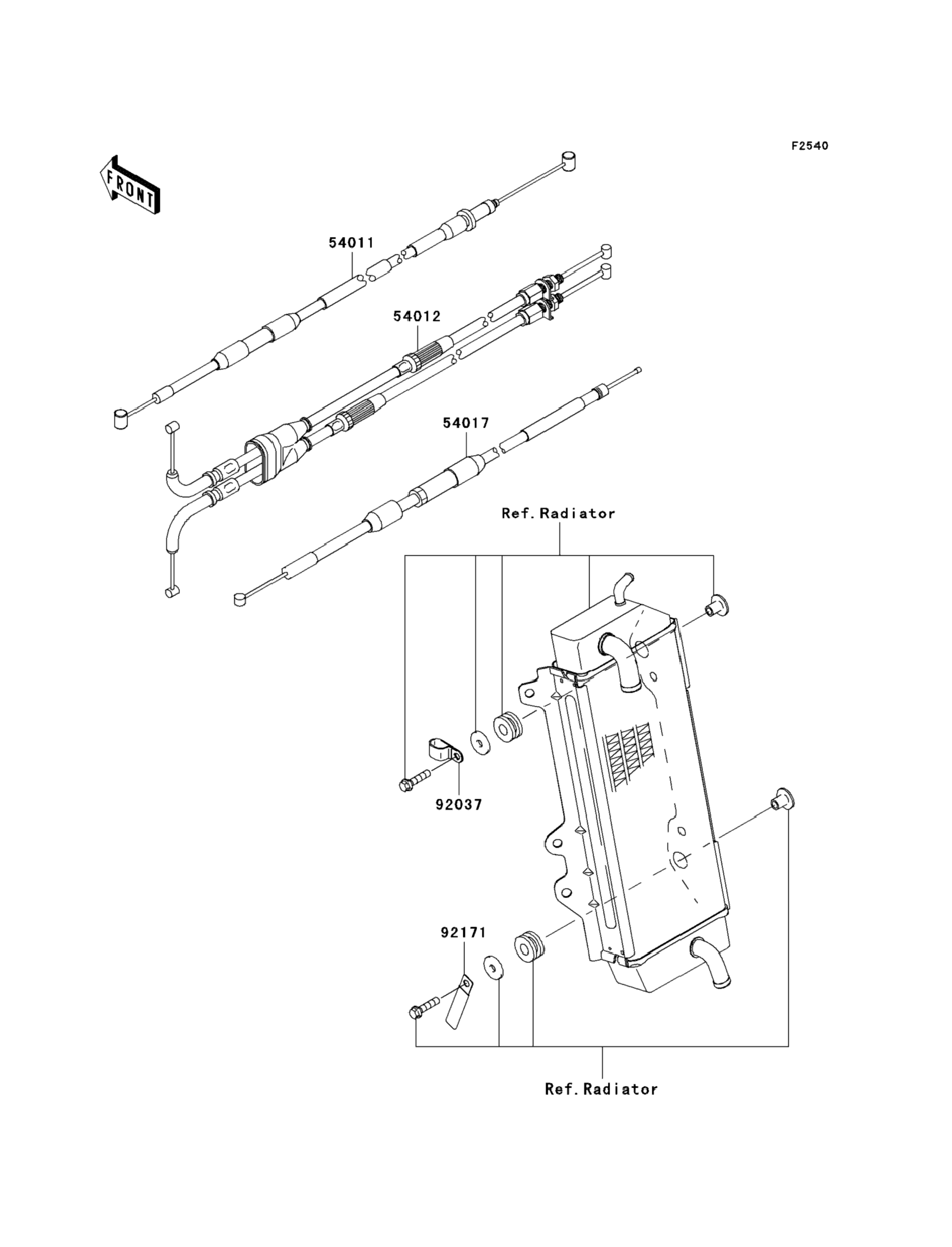 F2540

FRONT

54011

54012

54017

Ref.Radiator

92037

92171

Ref.Radiator