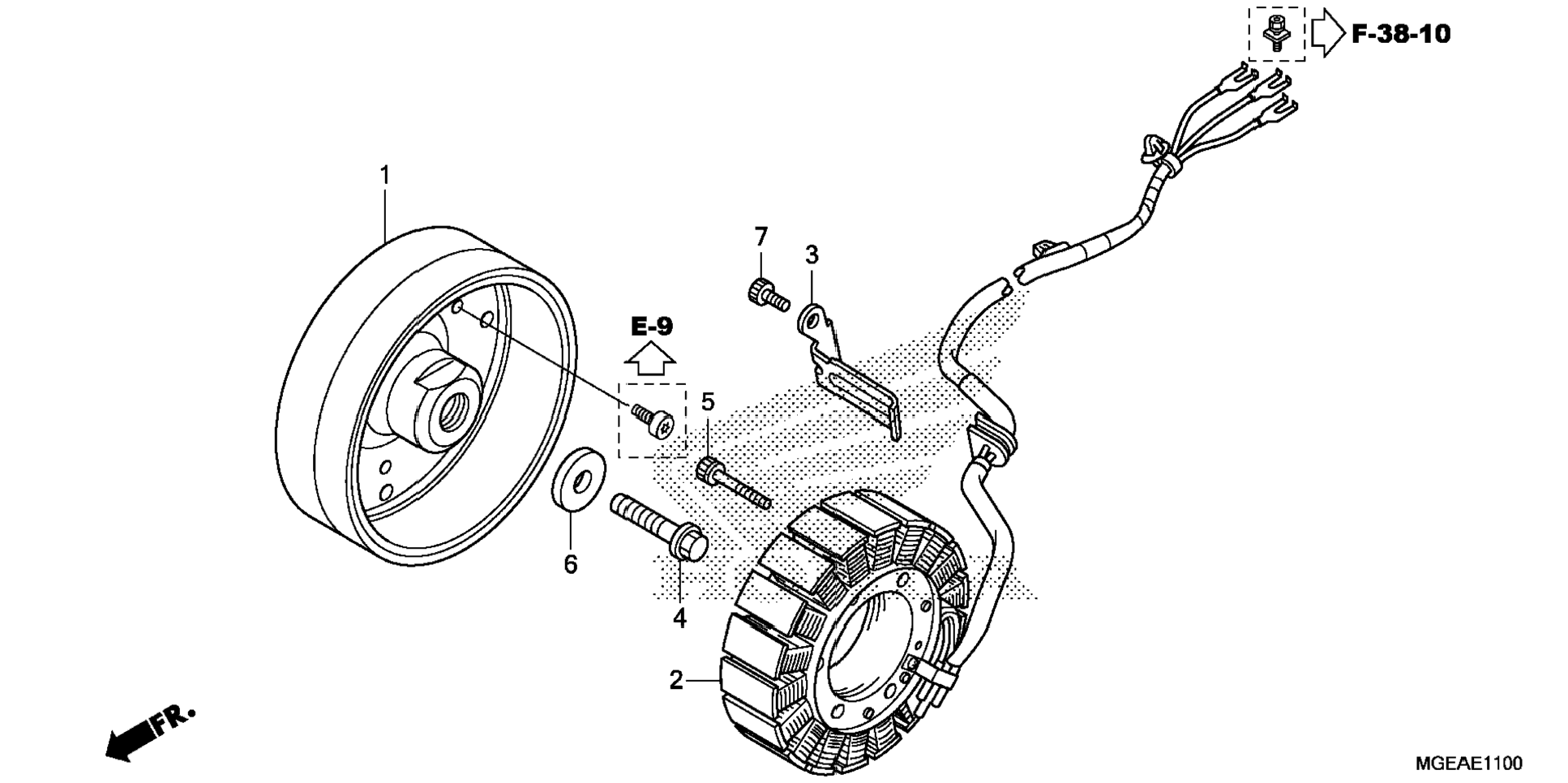 F-38-10

1

7

3

E-9

5

6

4

2

FR.

MGEAE1100