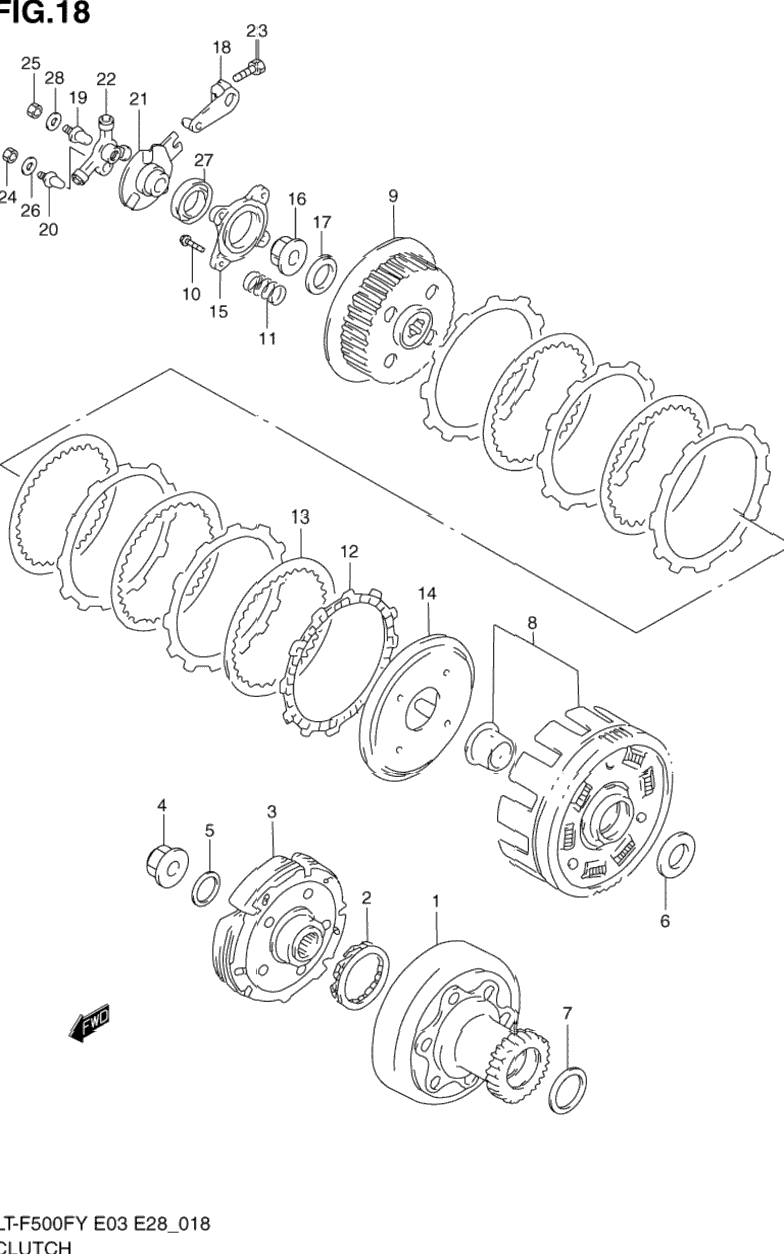 FIG.18

23
18
25
28
22
19
21
27
24
26
20
16
17
9
10
15
11
13
12
14
8
4
5
3
2
1
6
7
FWD

LT-F500FY E03 E28_018
CLUTCH