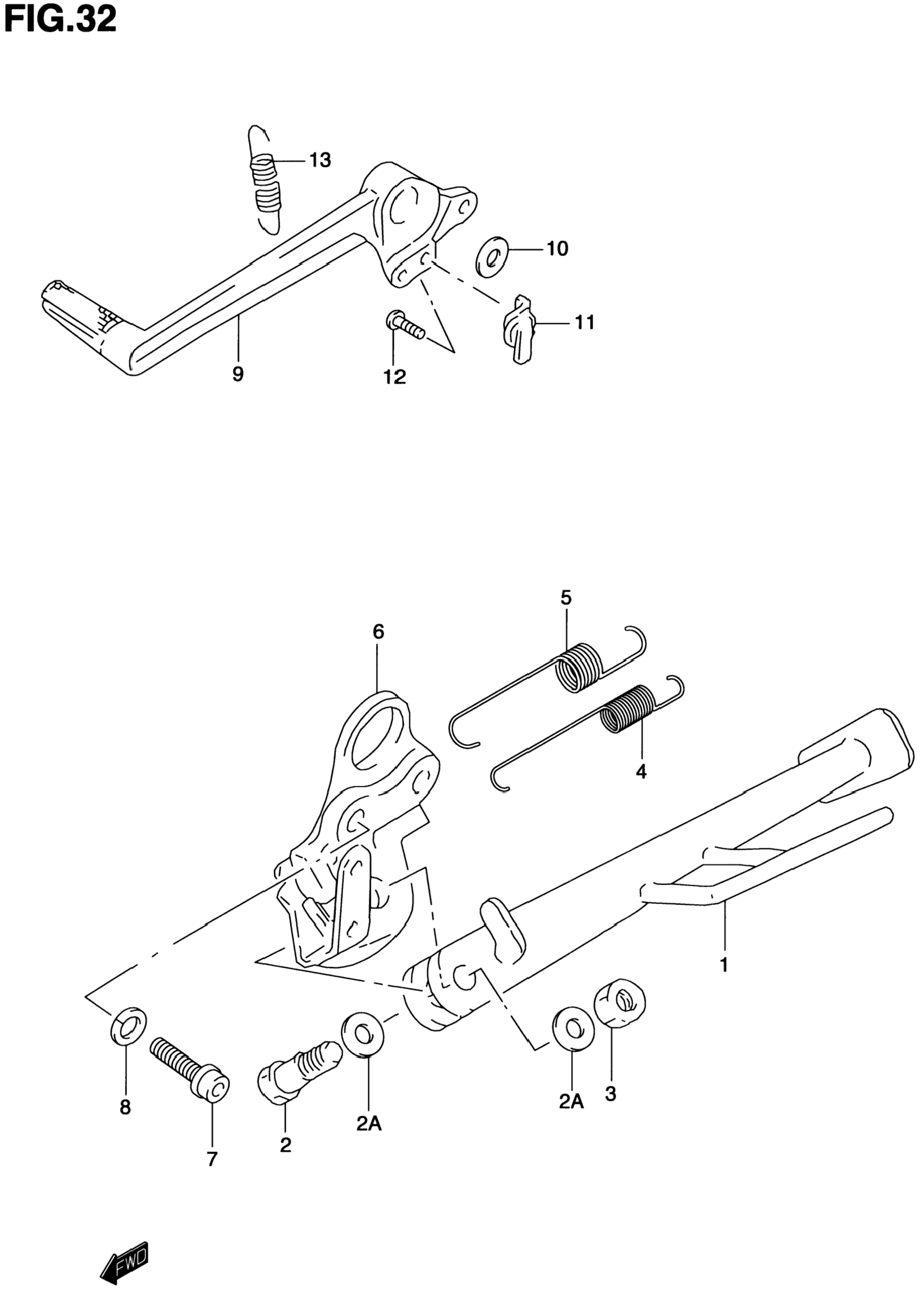 FIG.32

13
10
11
9
12

5
6
4
1
8
7
2
2A
2A
3

FWD