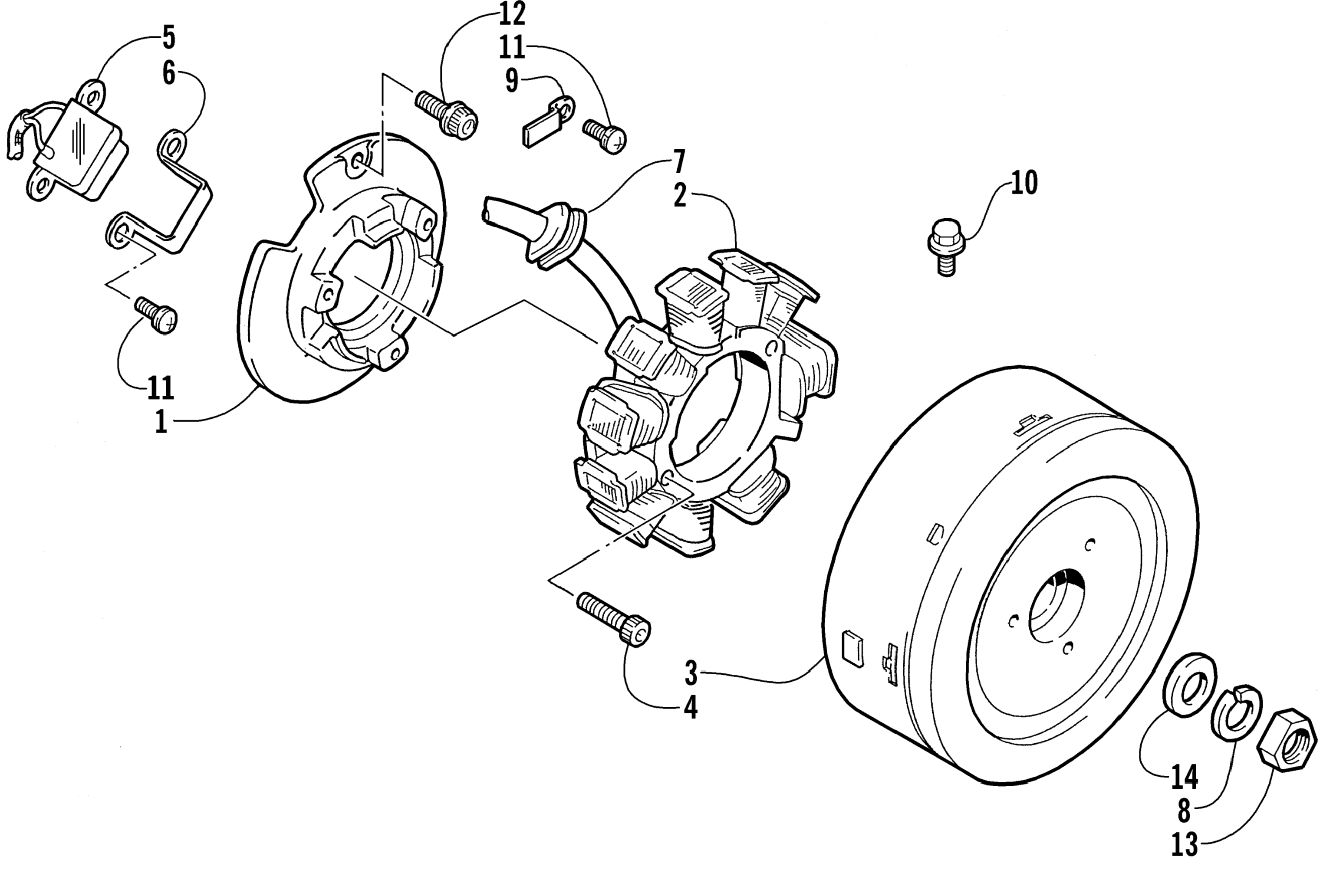 5
6
12
11
9
7
2
10
11
1
3
4
14
8
13