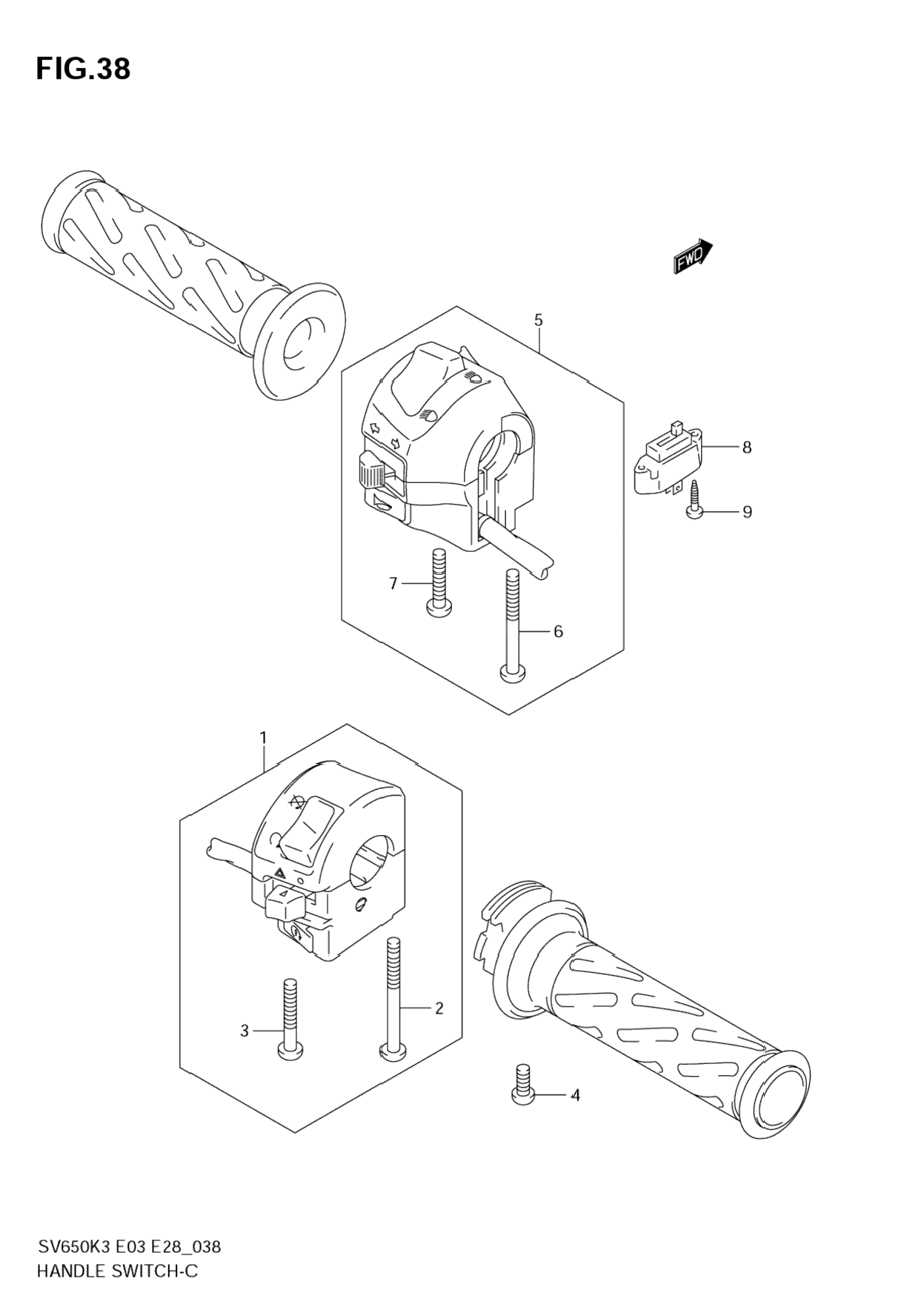 FIG.38

FWD

5

8

9

7

6

1

2

3

4

SV650K3 E03 E28_038
HANDLE SWITCH-C