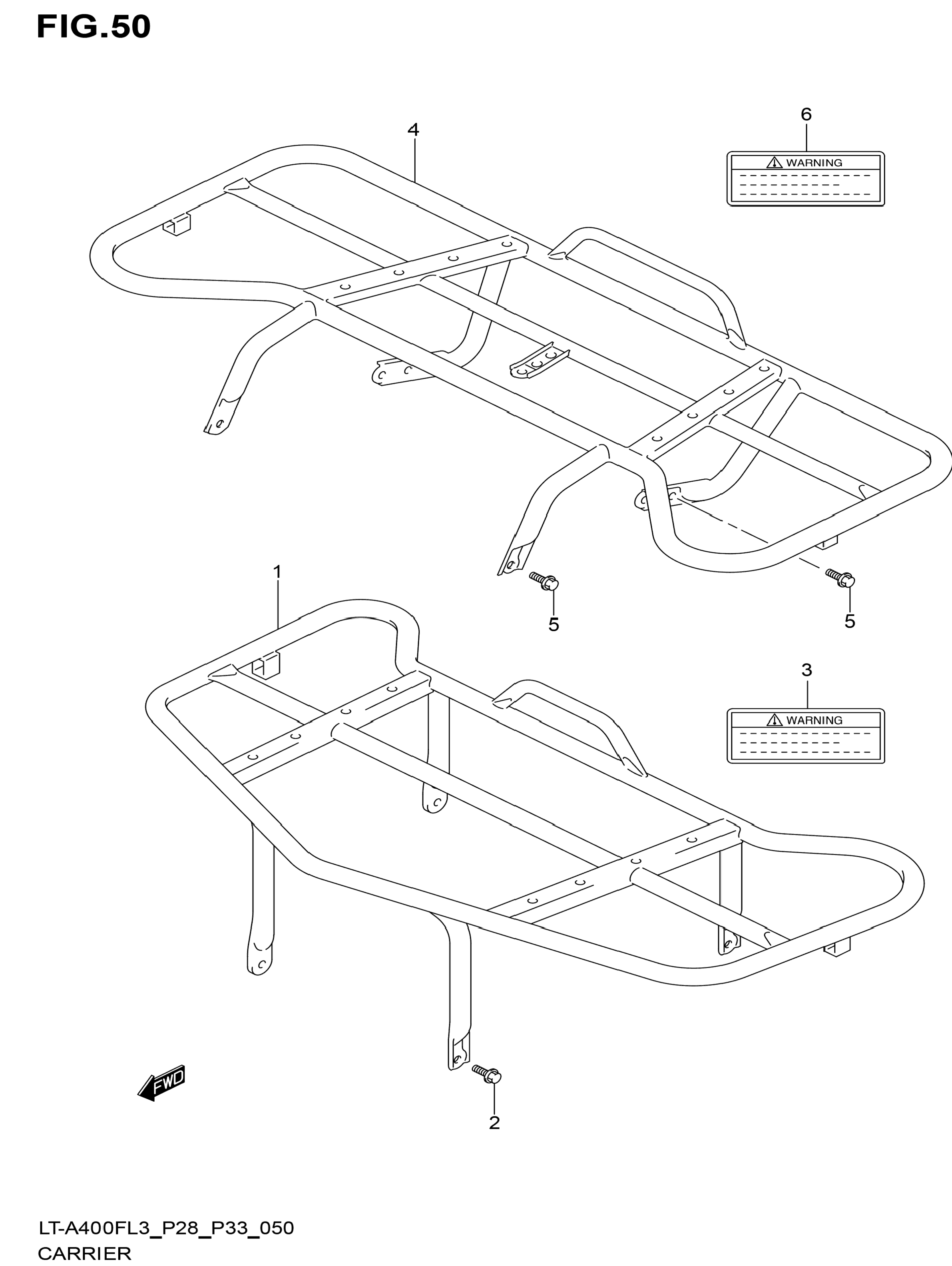 FIG.50

4

6

WARNING

5

5

1

3

WARNING

FWD

2

LT-A400FL3_P28_P33_050
CARRIER